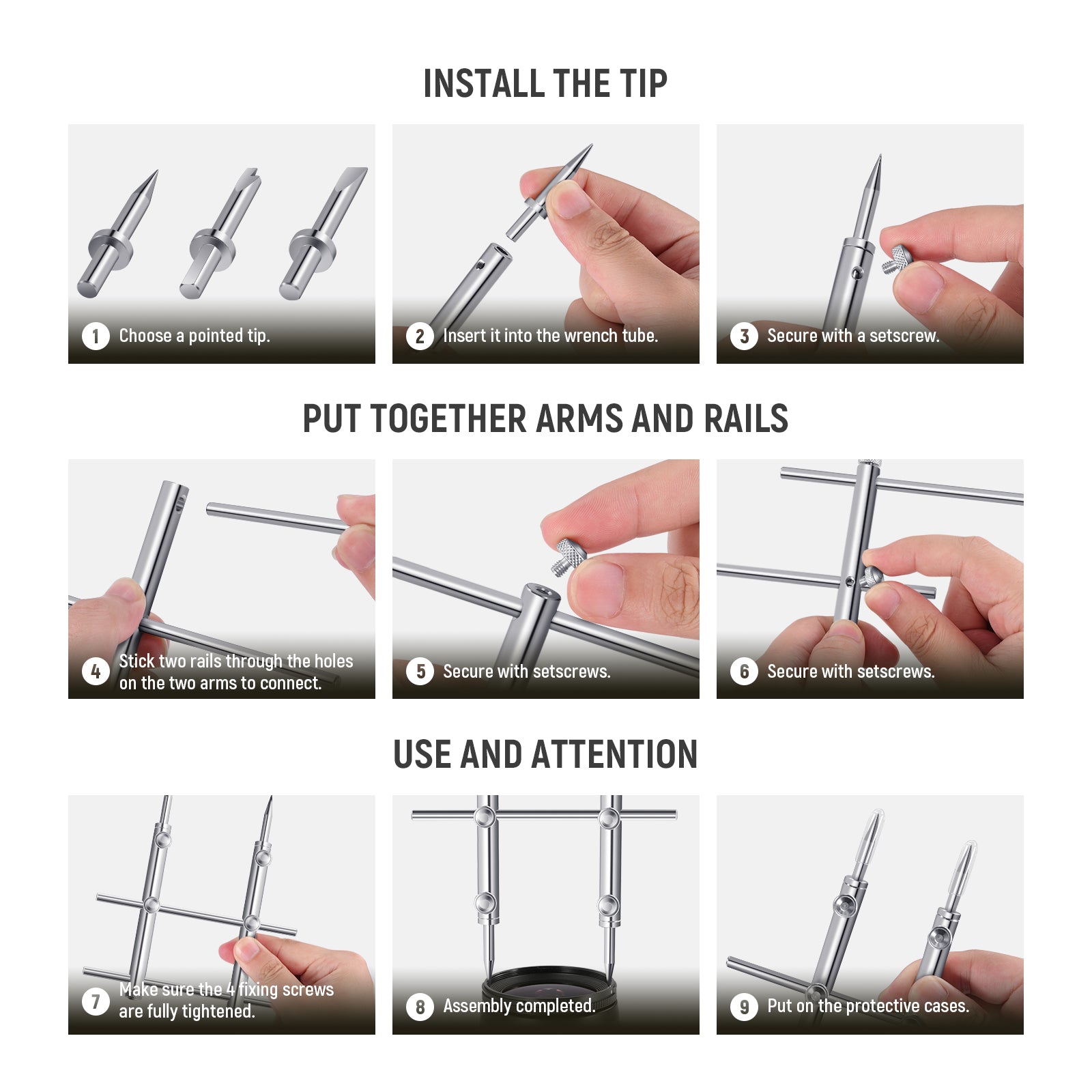 INSTALL THE TIP

1 Choose a pointed tip.

2 Insert it into the wrench tube.

3 Secure with a setscrew.

PUT TOGETHER ARMS AND RAILS

4 Stick two rails through the holes on the two arms to connect.

5 Secure with setscrews.

6 Secure with setscrews.

USE AND ATTENTION

7 Make sure the 4 fixing screws are fully tightened.

8 Assembly completed.

9 Put on the protective cases.