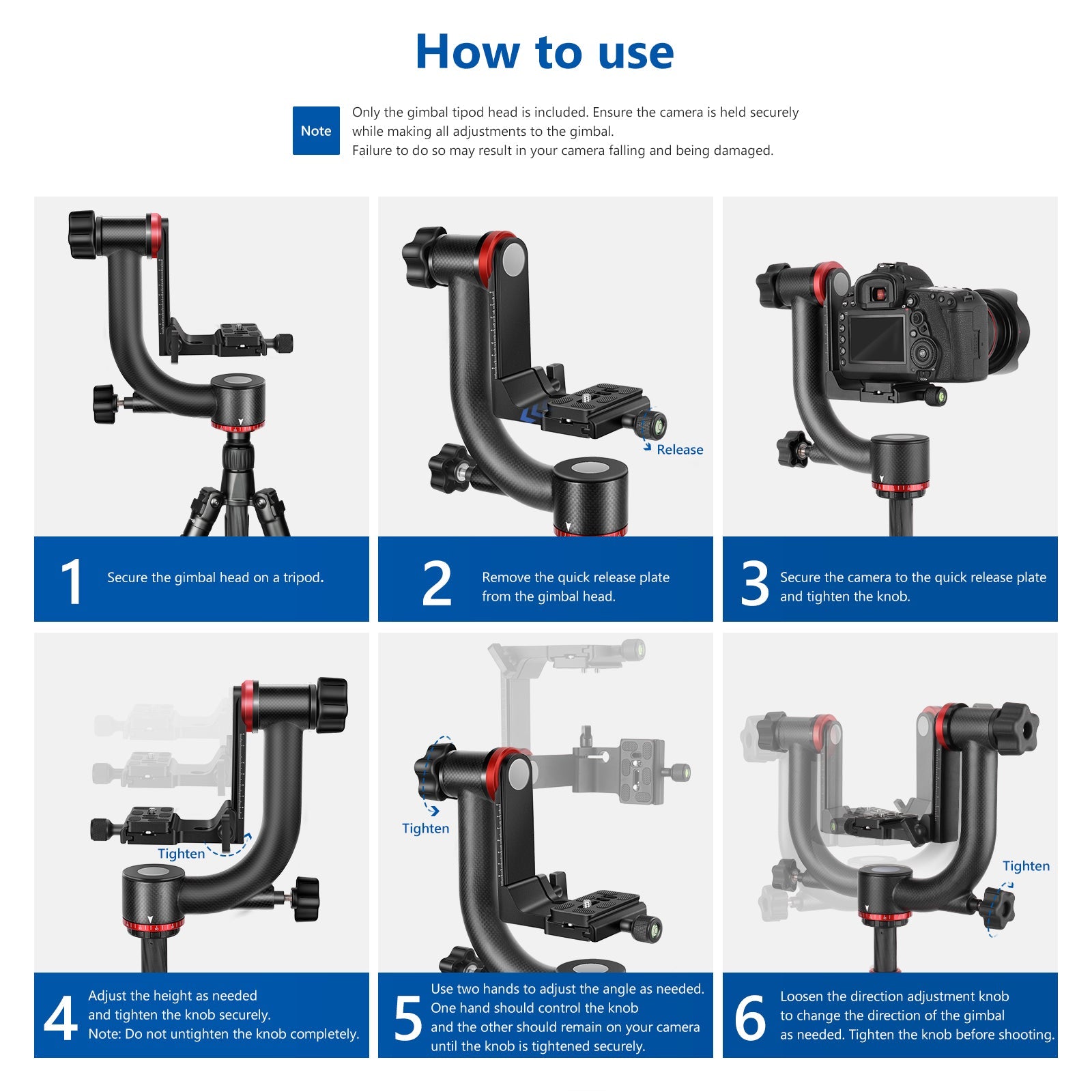 How to use

Note

Only the gimbal tipod head is included. Ensure the camera is held securely while making all adjustments to the gimbal.
Failure to do so may result in your camera falling and being damaged.

1 Secure the gimbal head on a tripod.

Release

2 Remove the quick release plate from the gimbal head.

3 Secure the camera to the quick release plate and tighten the knob.

Tighten

4 Adjust the height as needed and tighten the knob securely.
Note: Do not untighten the knob completely.

Tighten

5 Use two hands to adjust the angle as needed. One hand should control the knob and the other should remain on your camera until the knob is tightened securely.

Tighten

6 Loosen the direction adjustment knob to change the direction of the gimbal as needed. Tighten the knob before shooting.