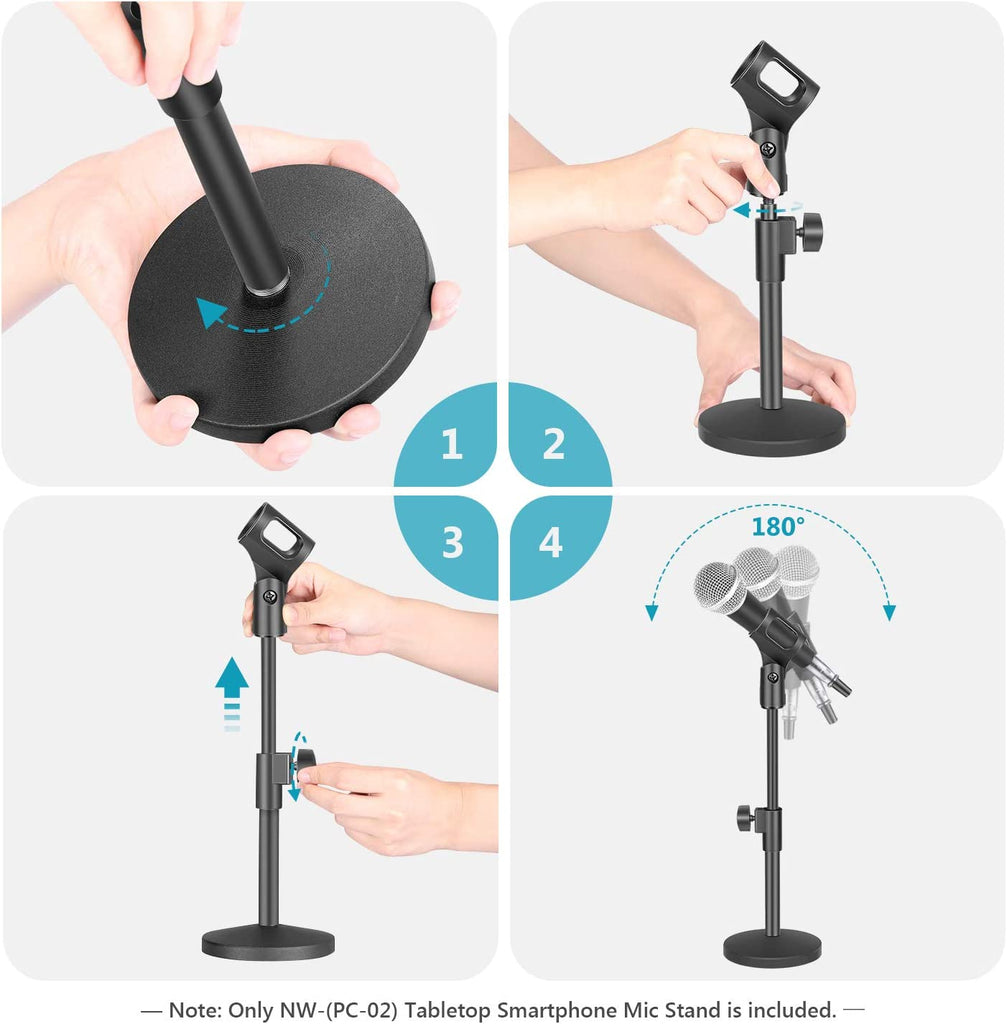 1

2

3

4

180°

— Note: Only NW-(PC-02) Tabletop Smartphone Mic Stand is included. —