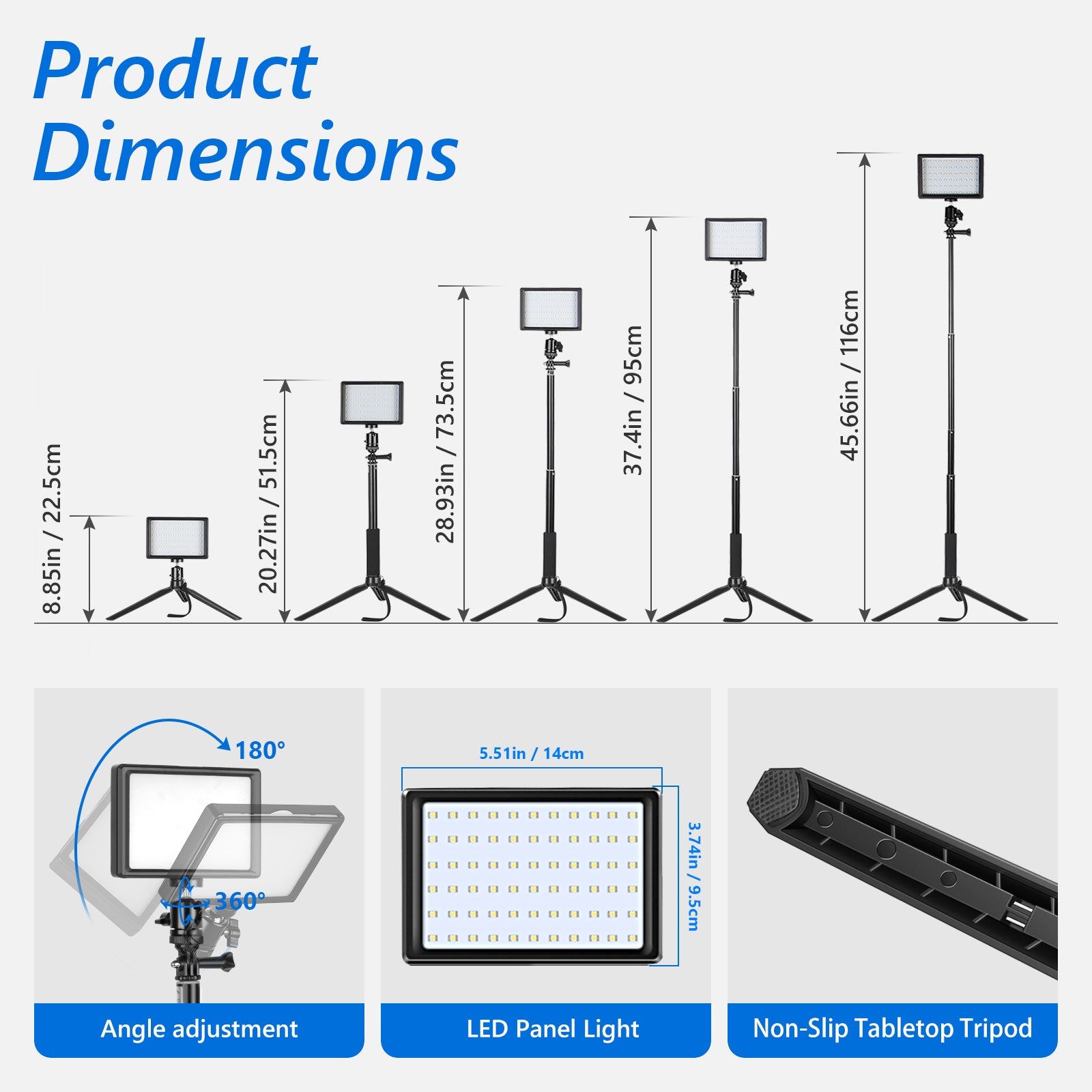 Product Dimensions

8.85in / 22.5cm

20.27in / 51.5cm

28.93in / 73.5cm

37.4in / 95cm

45.66in / 116cm

180°

360°

Angle adjustment

5.51in / 14cm

3.74in / 9.5cm

LED Panel Light

Non-Slip Tabletop Tripod