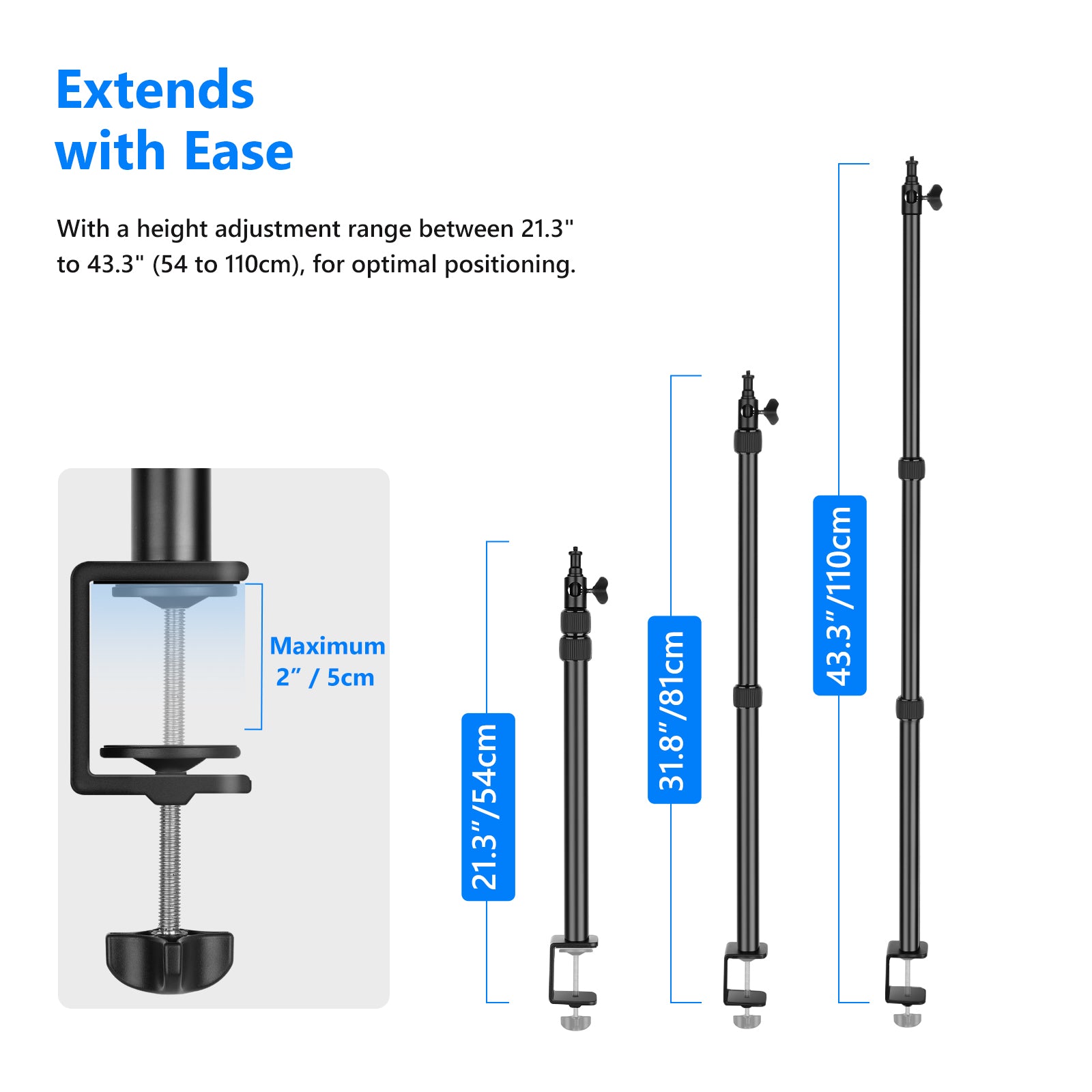 Extends with Ease

With a height adjustment range between 21.3" to 43.3" (54 to 110cm), for optimal positioning.

Maximum 2” / 5cm

21.3”/54cm

31.8”/81cm

43.3”/110cm