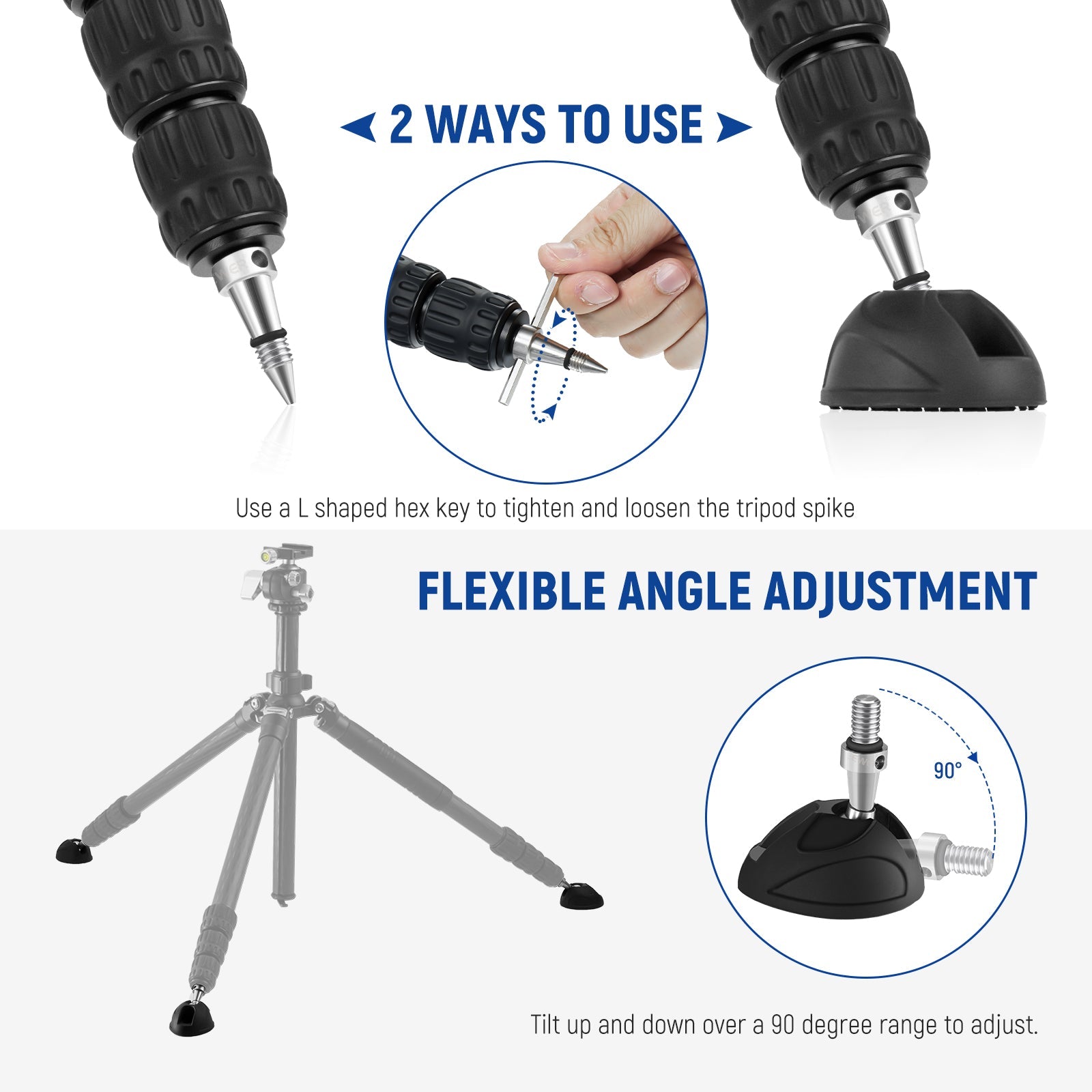 2 WAYS TO USE

Use a L shaped hex key to tighten and loosen the tripod spike

FLEXIBLE ANGLE ADJUSTMENT

90°

Tilt up and down over a 90 degree range to adjust.