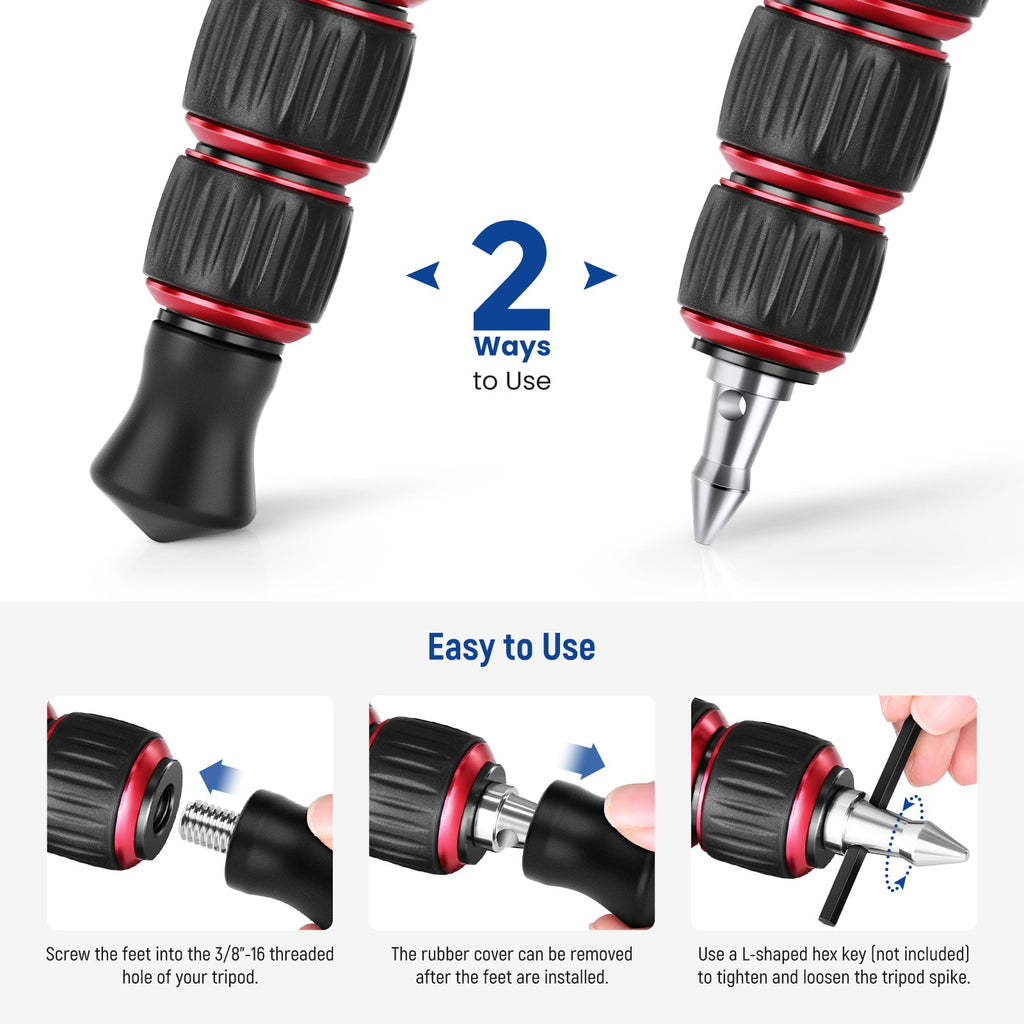 2
Ways
to Use

Easy to Use

Screw the feet into the 3/8"-16 threaded hole of your tripod.

The rubber cover can be removed after the feet are installed.

Use a L-shaped hex key (not included) to tighten and loosen the tripod spike.