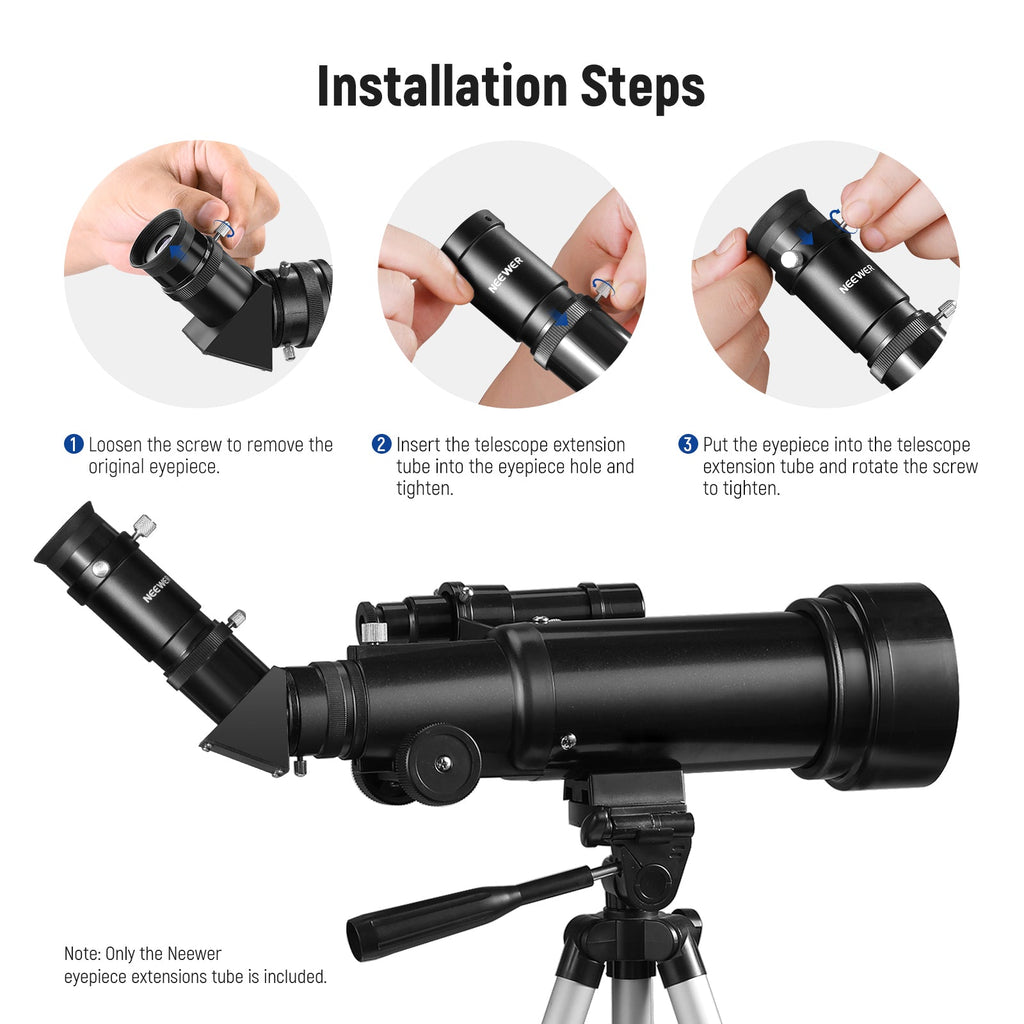 Installation Steps

NEEWER

NEEWER

1 Loosen the screw to remove the original eyepiece.

2 Insert the telescope extension tube into the eyepiece hole and tighten.

3 Put the eyepiece into the telescope extension tube and rotate the screw to tighten.

NEEWER

Note: Only the Neewer eyepiece extensions tube is included.