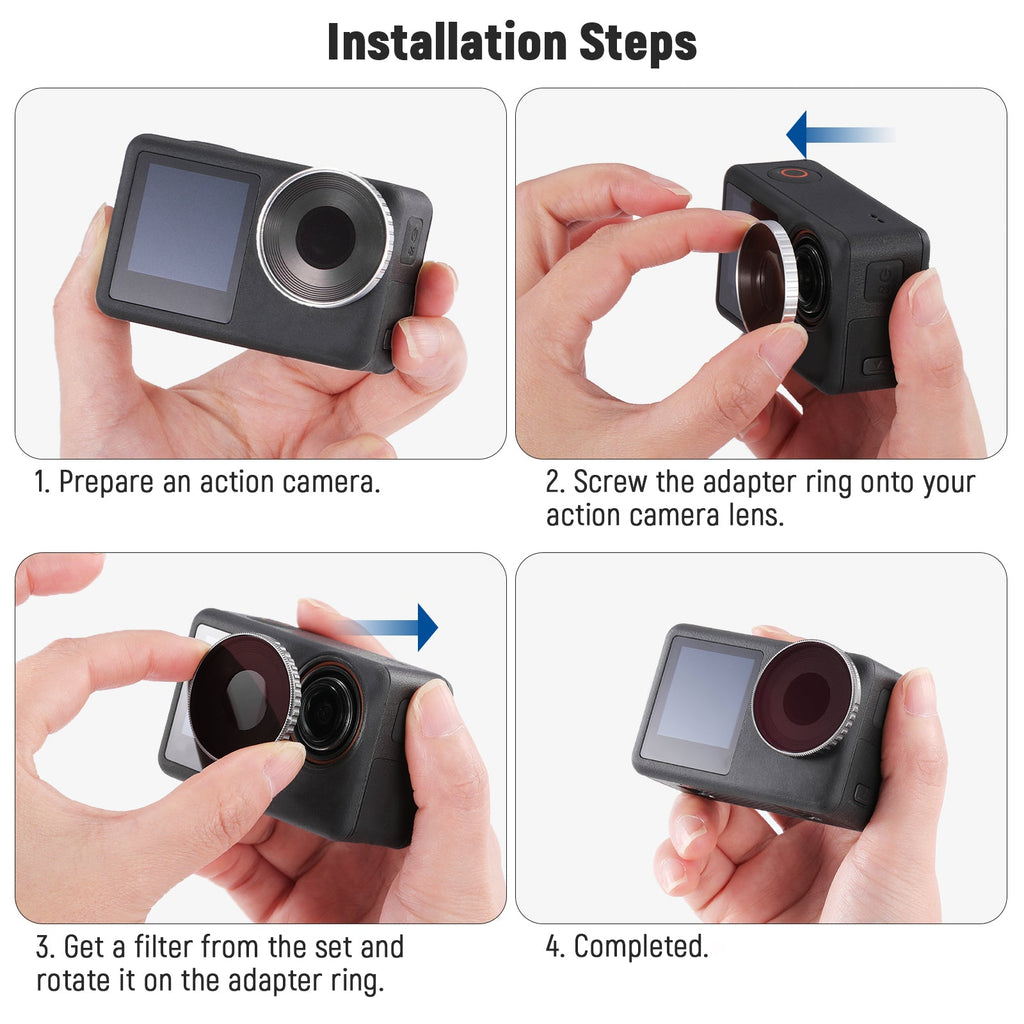 Installation Steps

1. Prepare an action camera.

2. Screw the adapter ring onto your action camera lens.

3. Get a filter from the set and rotate it on the adapter ring.

4. Completed.