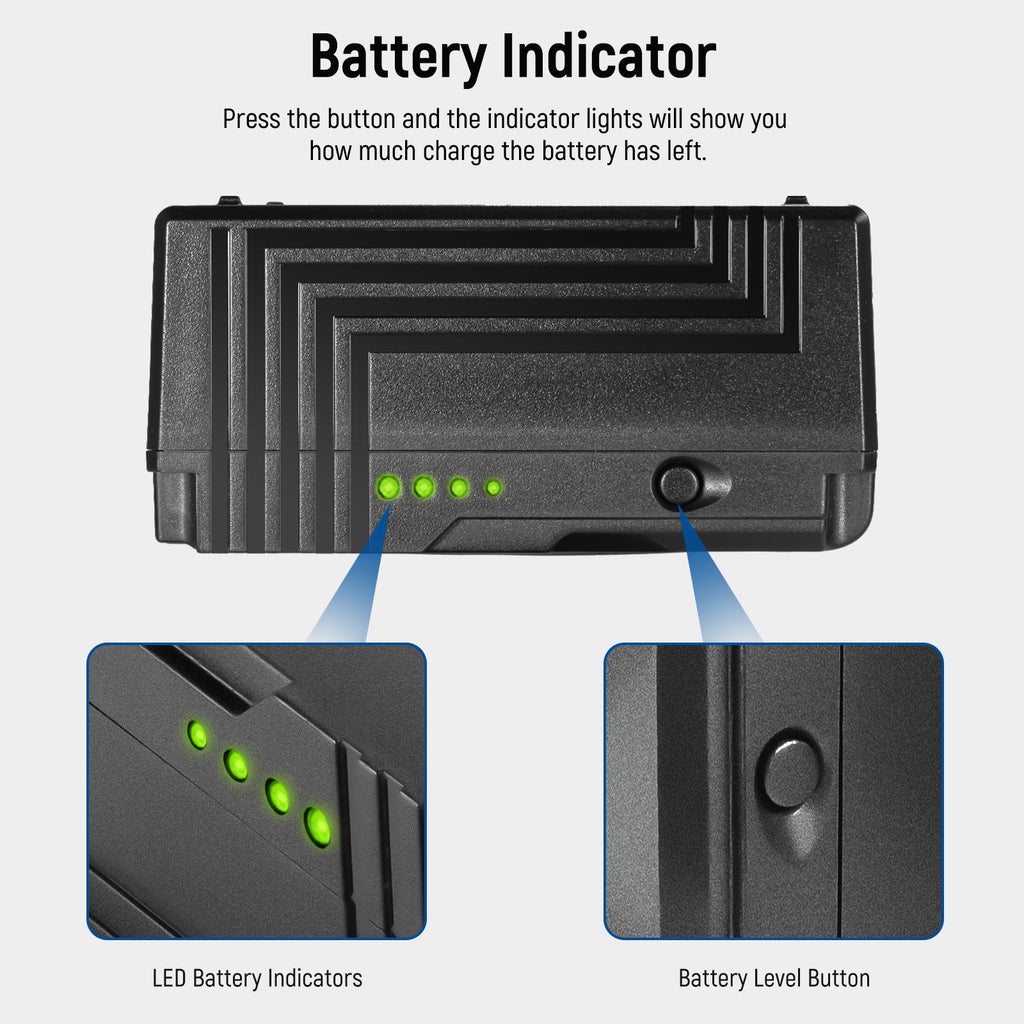 Battery Indicator

Press the button and the indicator lights will show you how much charge the battery has left.

LED Battery Indicators

Battery Level Button