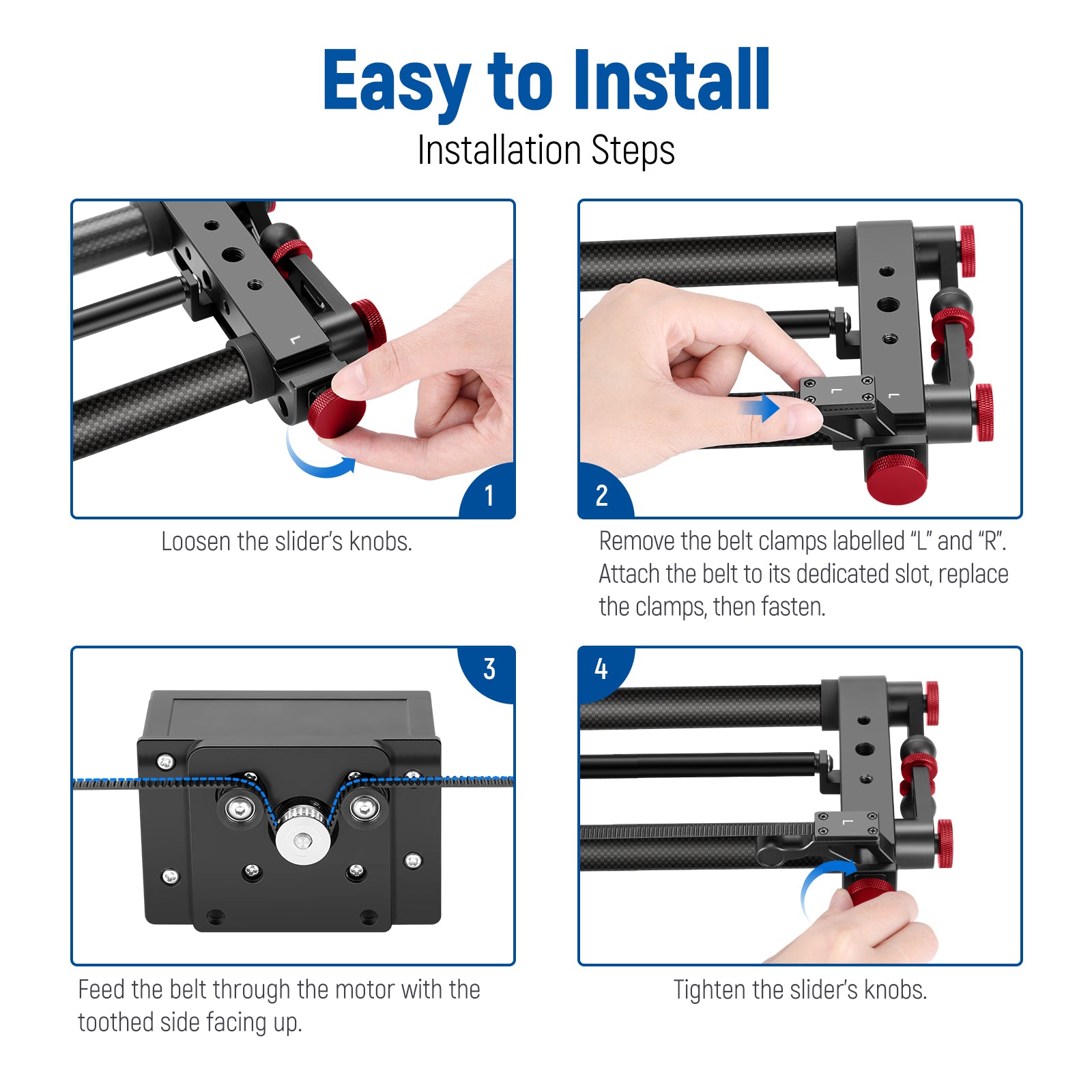 Easy to Install

Installation Steps

1

Loosen the slider's knobs.

2

Remove the belt clamps labelled "L" and "R". Attach the belt to its dedicated slot, replace the clamps, then fasten.

3

Feed the belt through the motor with the toothed side facing up.

4

Tighten the slider's knobs.