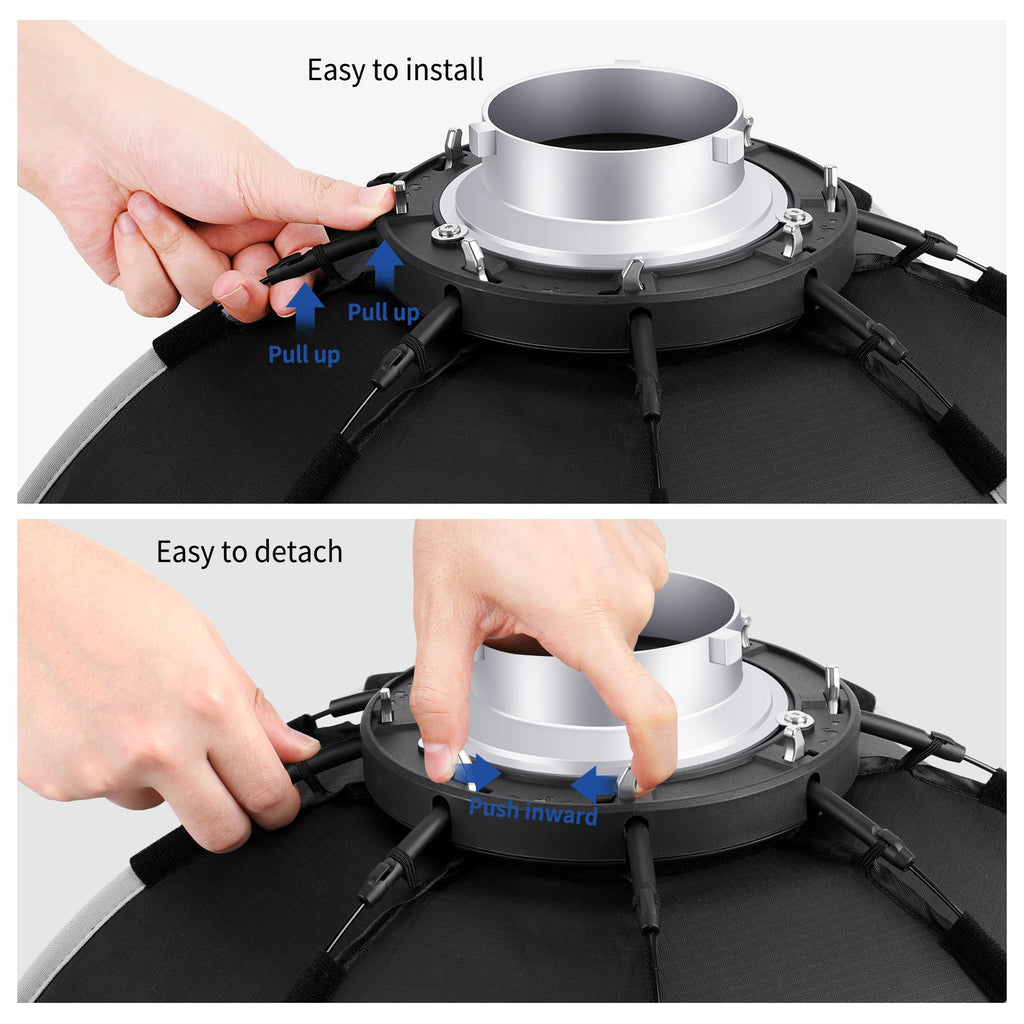 Easy to install

Pull up

Pull up

Easy to detach

Push inward