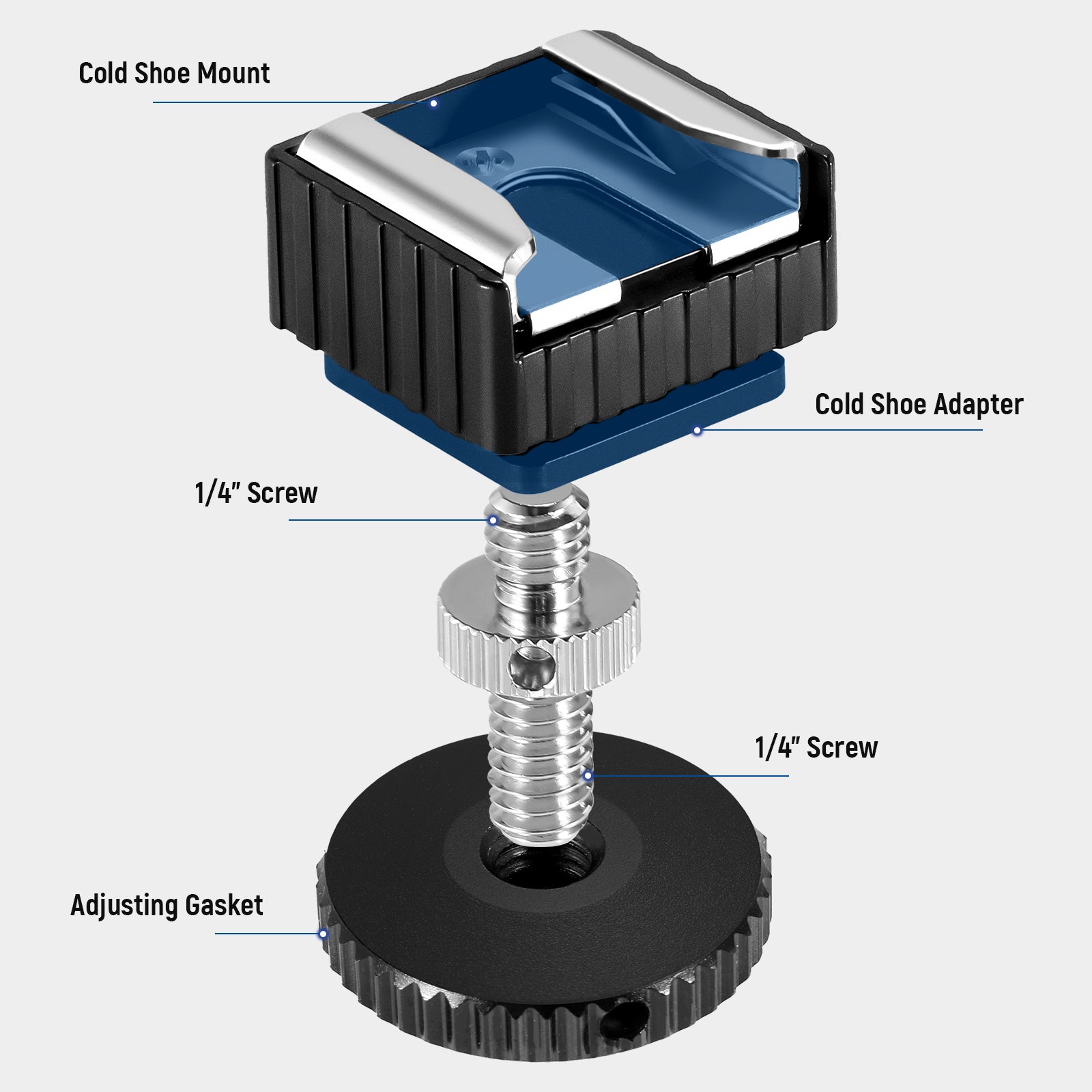 Cold Shoe Mount

Cold Shoe Adapter

1/4" Screw

1/4" Screw

Adjusting Gasket