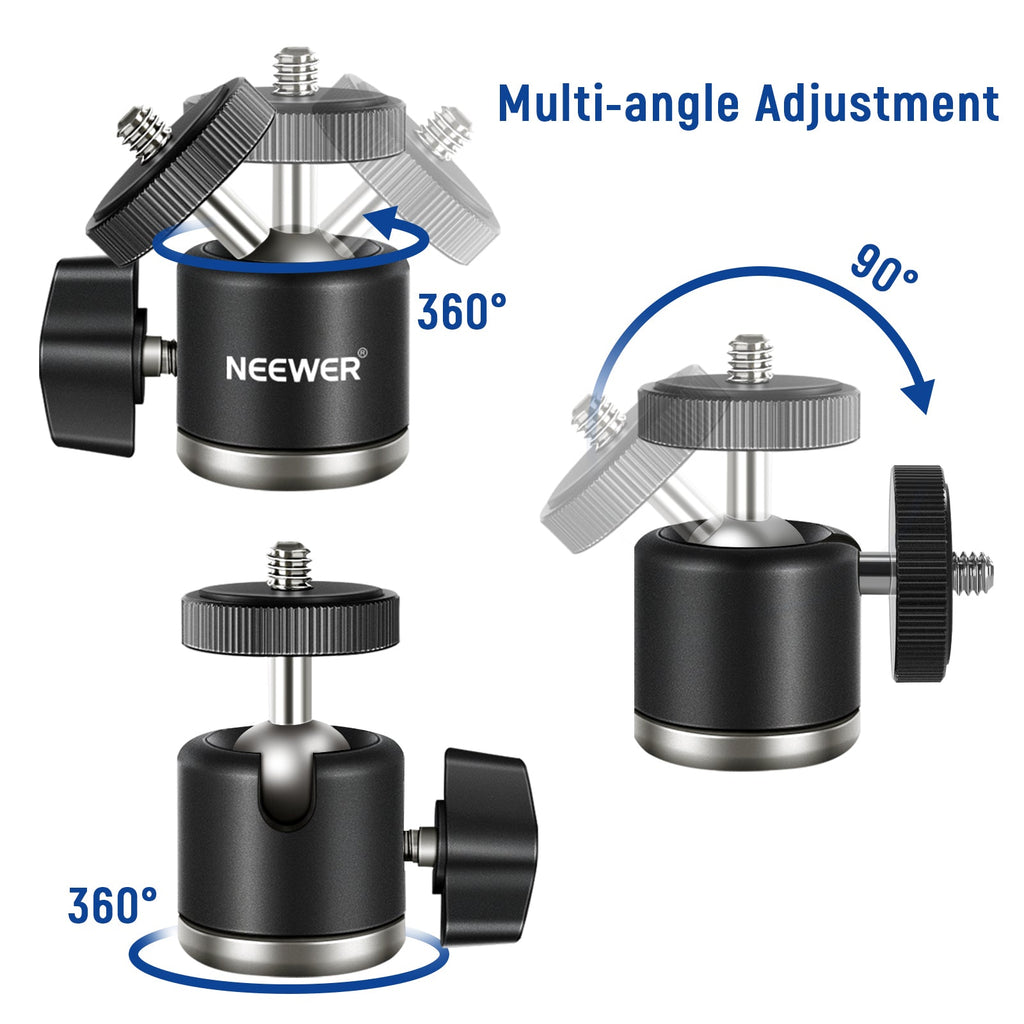 Multi-angle Adjustment

360°

NEEWER®

90°

360°