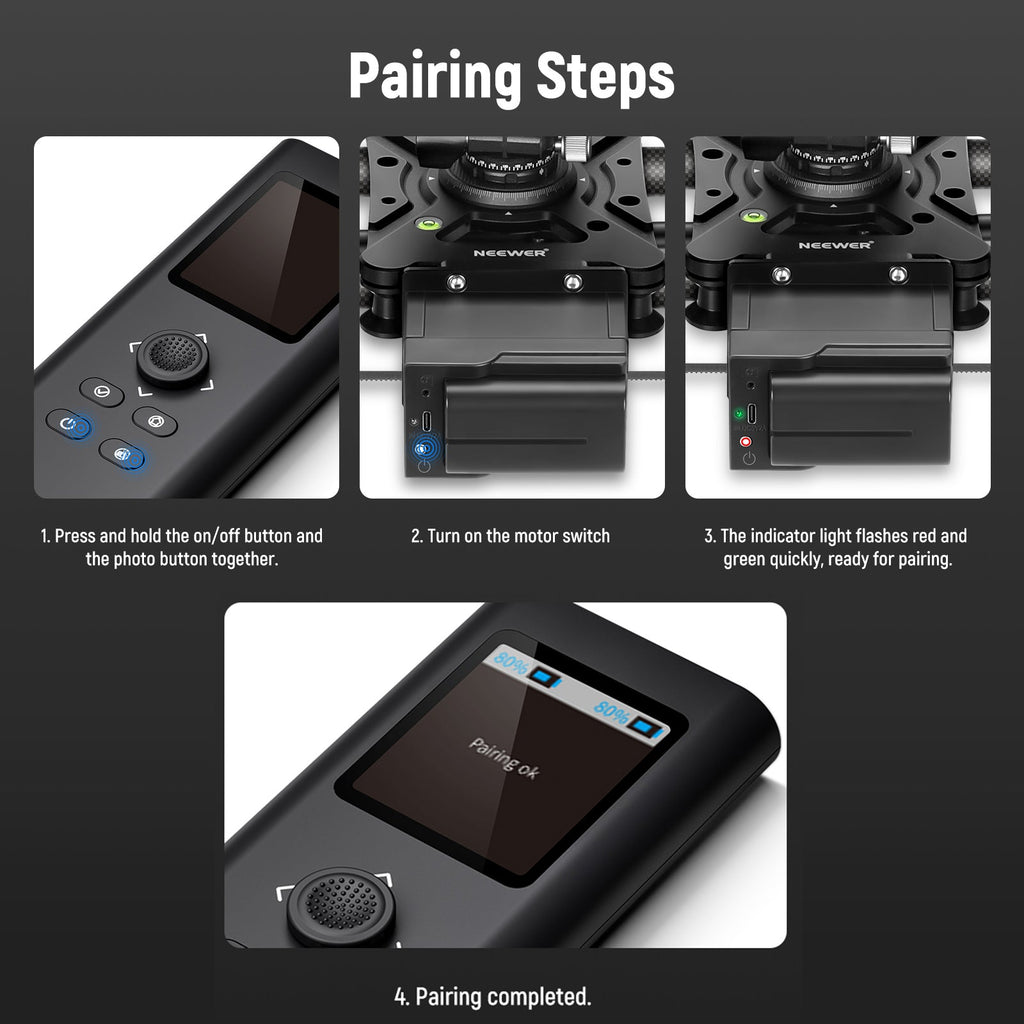 Pairing Steps

NEEWER

NEEWER

1. Press and hold the on/off button and the photo button together.

2. Turn on the motor switch

3. The indicator light flashes red and green quickly, ready for pairing.

80%

80%

Pairing ok

4. Pairing completed.