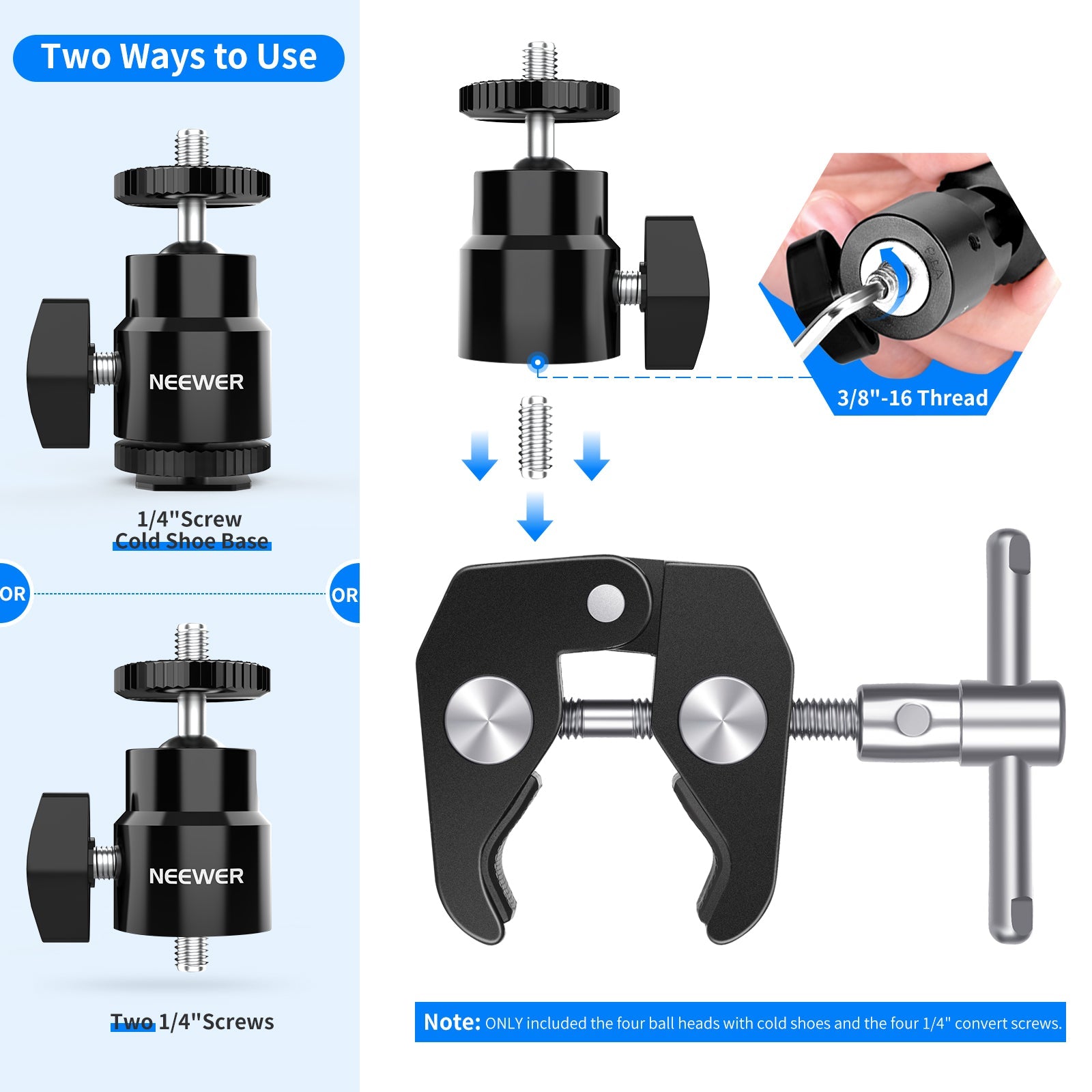 Two Ways to Use

NEEWER

1/4"Screw
Cold Shoe Base

OR

OR

NEEWER

Two 1/4"Screws

3/8"-16 Thread

Note: ONLY included the four ball heads with cold shoes and the four 1/4" convert screws.