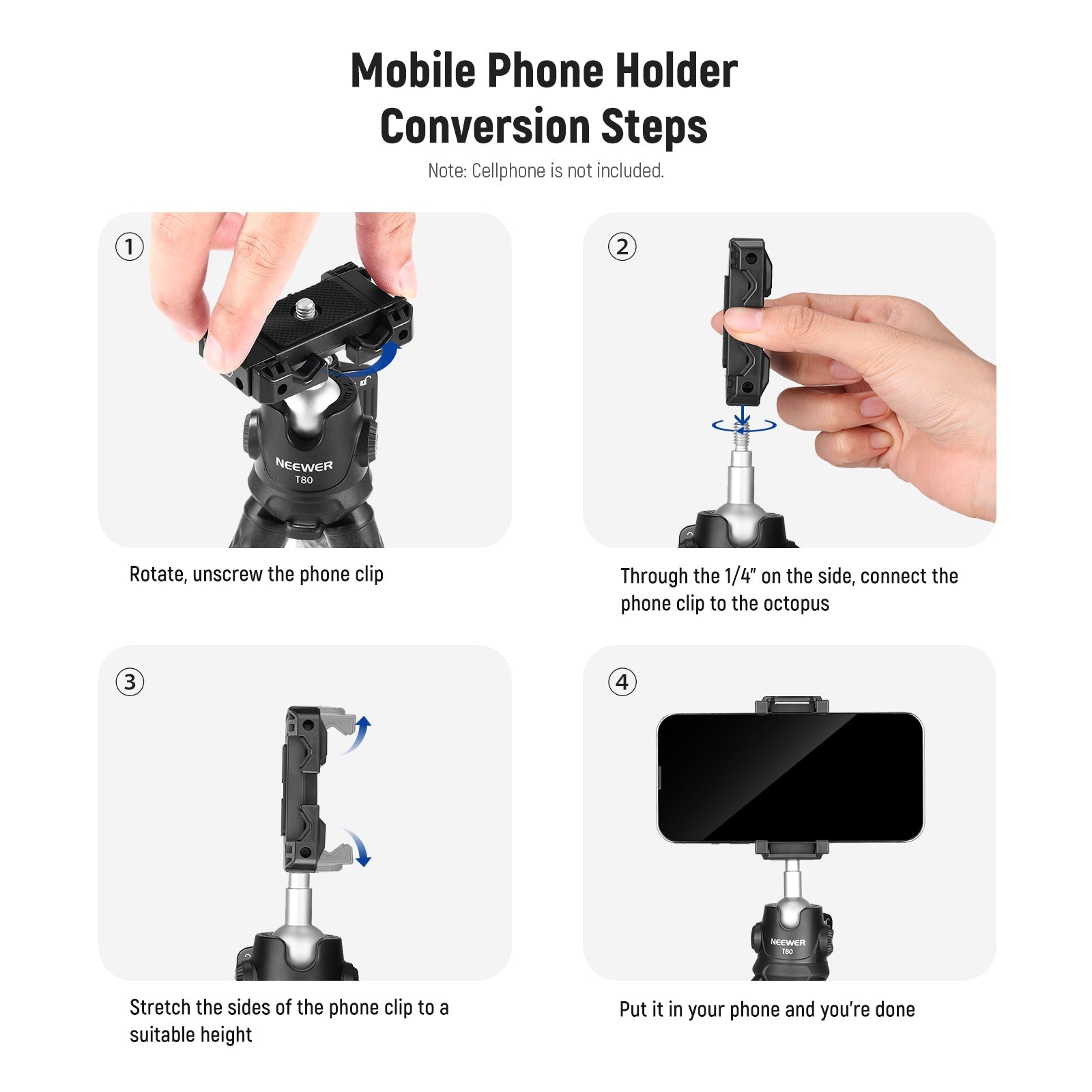 Mobile Phone Holder Conversion Steps

Note: Cellphone is not included.

①

NEEWER
T80

Rotate, unscrew the phone clip

②

Through the 1/4" on the side, connect the phone clip to the octopus

③

Stretch the sides of the phone clip to a suitable height

④

NEEWER
T80

Put it in your phone and you're done