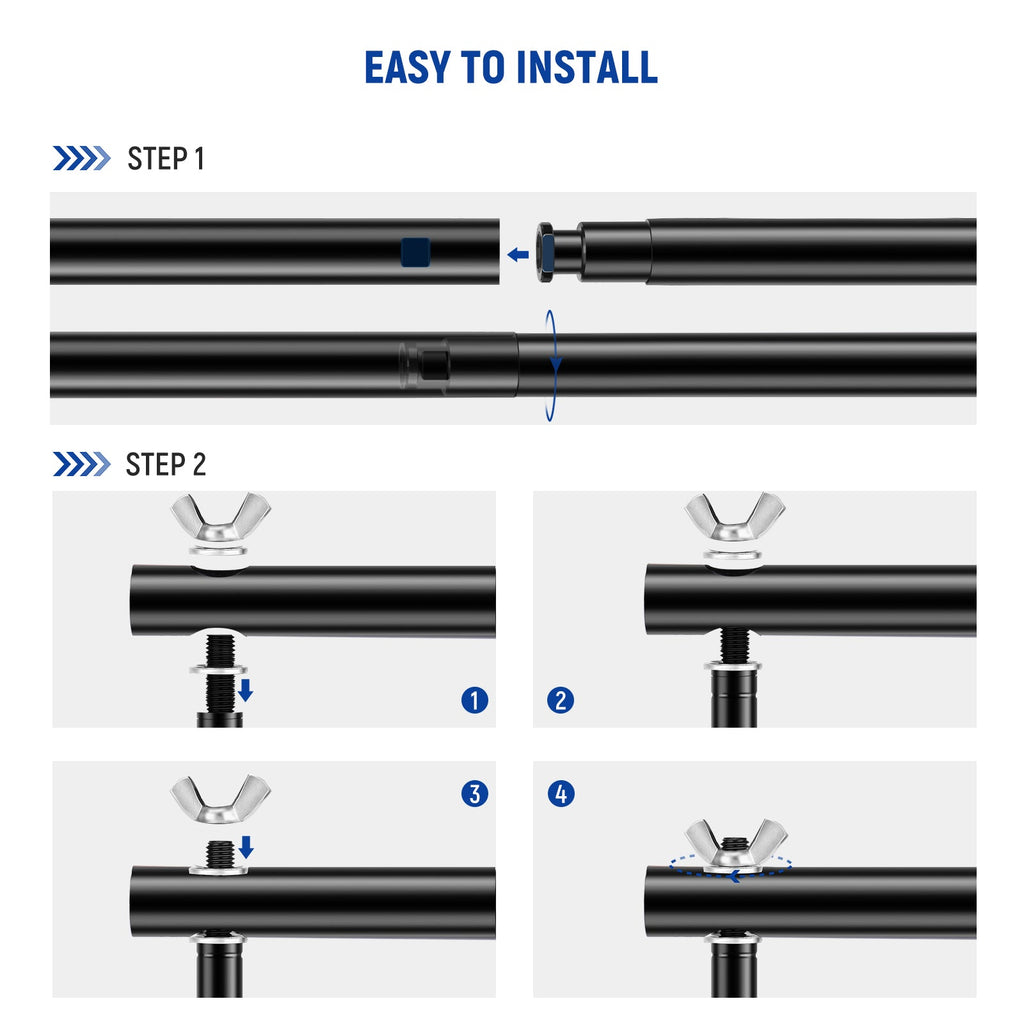 EASY TO INSTALL

STEP 1

STEP 2

1

2

3

4