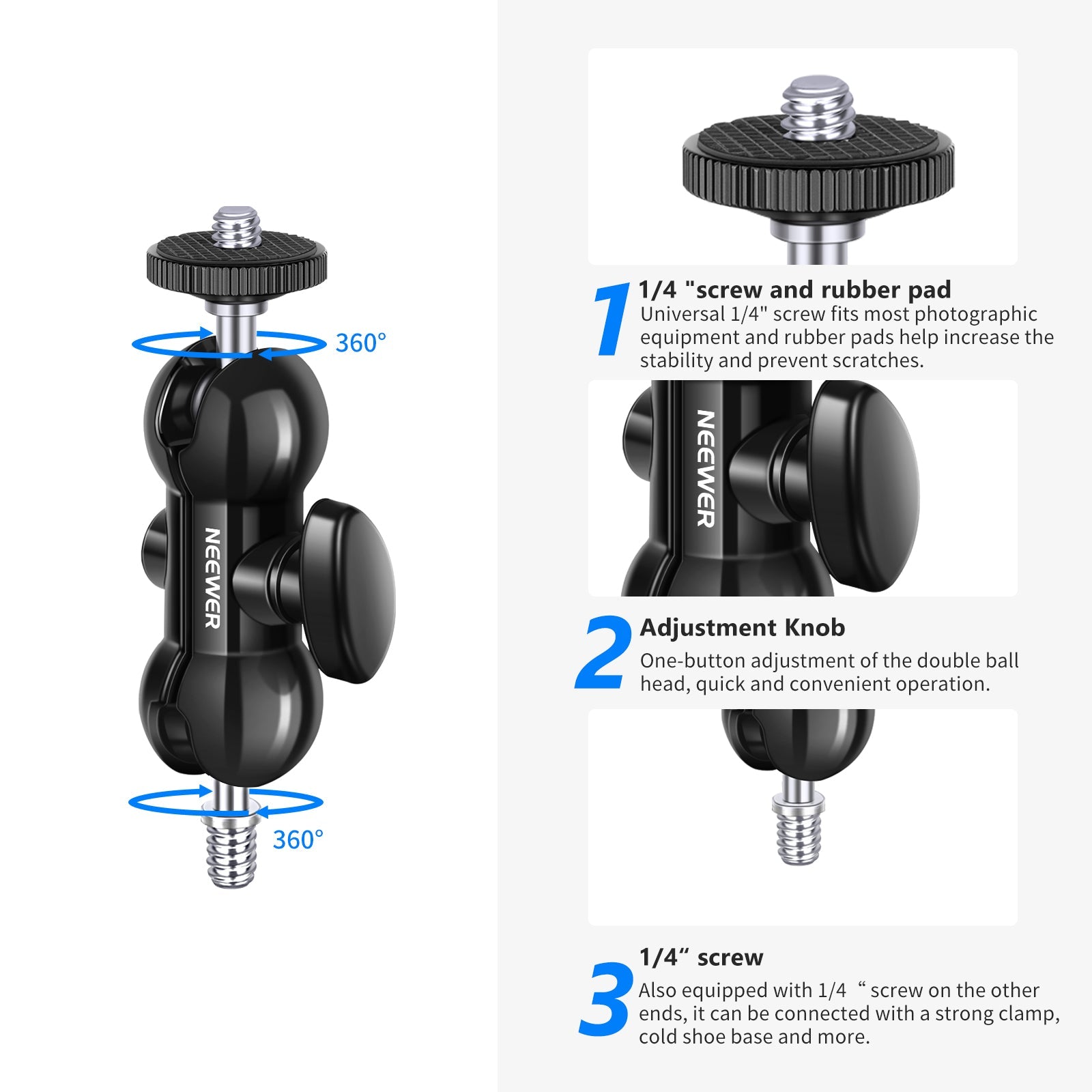 360°

NEEWER

360°

NEEWER

1 1/4 "screw and rubber pad
Universal 1/4" screw fits most photographic equipment and rubber pads help increase the stability and prevent scratches.

2 Adjustment Knob
One-button adjustment of the double ball head, quick and convenient operation.

3 1/4“ screw
Also equipped with 1/4 “ screw on the other ends, it can be connected with a strong clamp, cold shoe base and more.