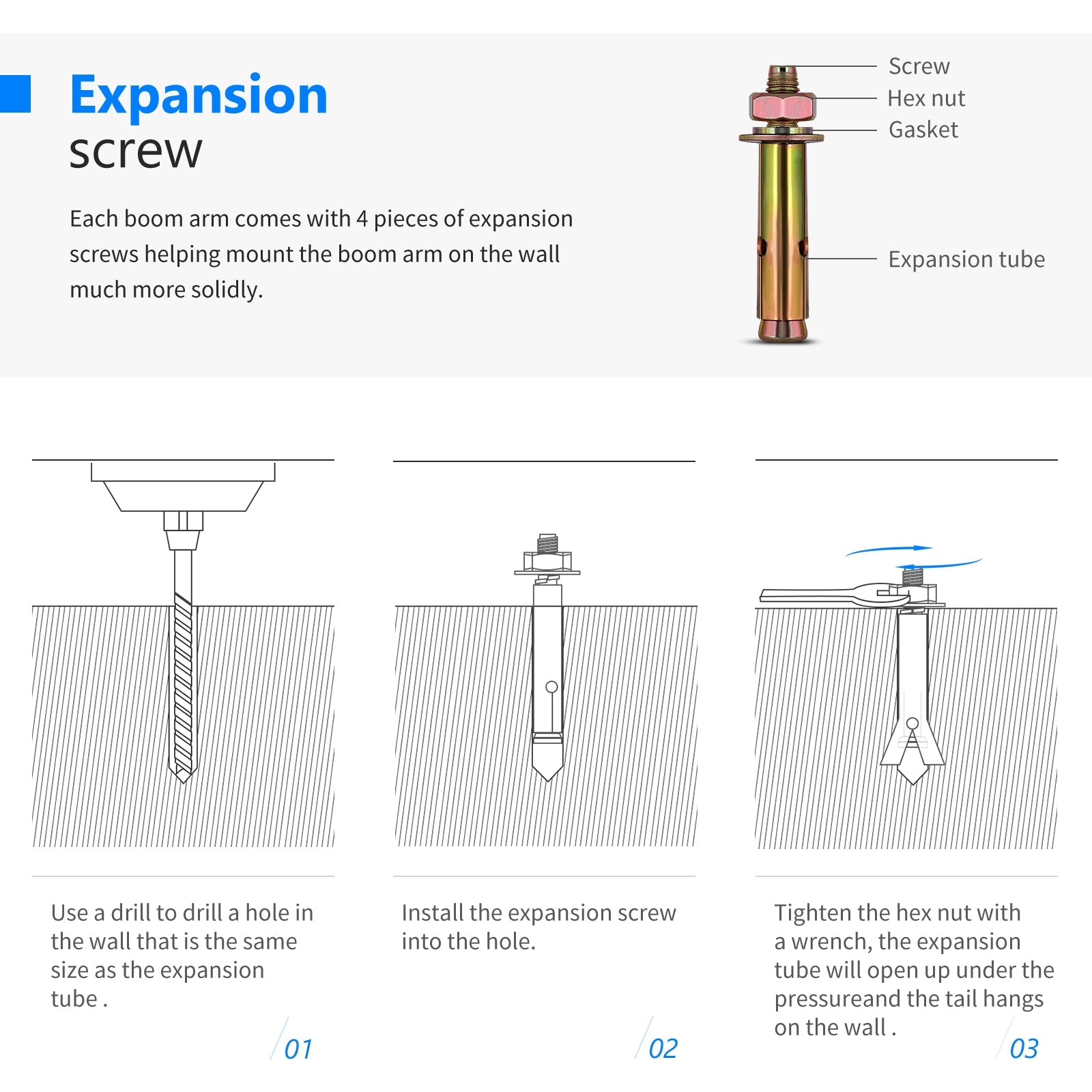 Expansion
screw

Each boom arm comes with 4 pieces of expansion screws helping mount the boom arm on the wall much more solidly.

Screw
Hex nut
Gasket
Expansion tube

Use a drill to drill a hole in the wall that is the same size as the expansion tube .

01

Install the expansion screw into the hole.

02

Tighten the hex nut with a wrench, the expansion tube will open up under the pressureand the tail hangs on the wall .

03