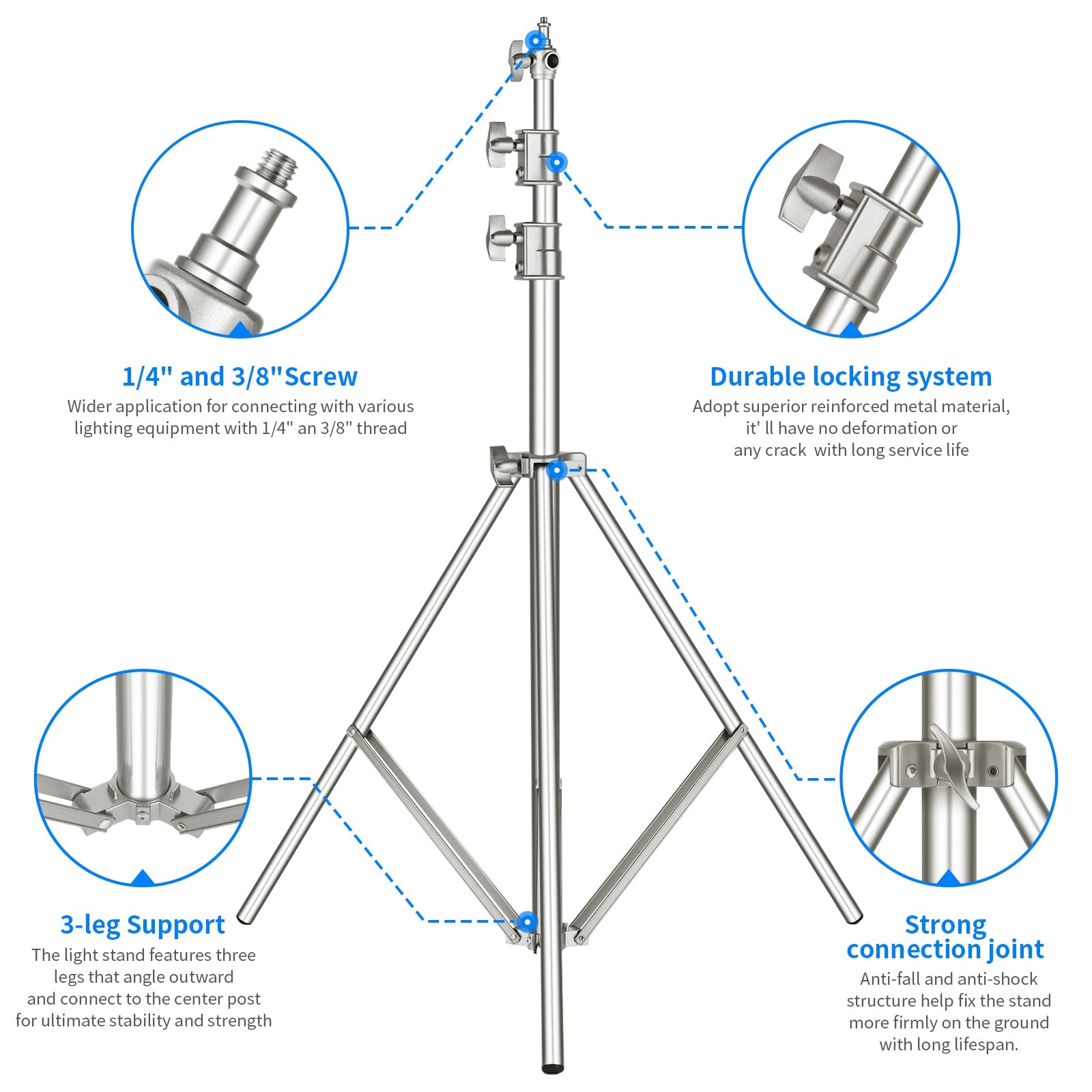 1/4" and 3/8"Screw
Wider application for connecting with various lighting equipment with 1/4" an 3/8" thread

Durable locking system
Adopt superior reinforced metal material, it' ll have no deformation or any crack with long service life

3-leg Support
The light stand features three legs that angle outward and connect to the center post for ultimate stability and strength

Strong connection joint
Anti-fall and anti-shock structure help fix the stand more firmly on the ground with long lifespan.