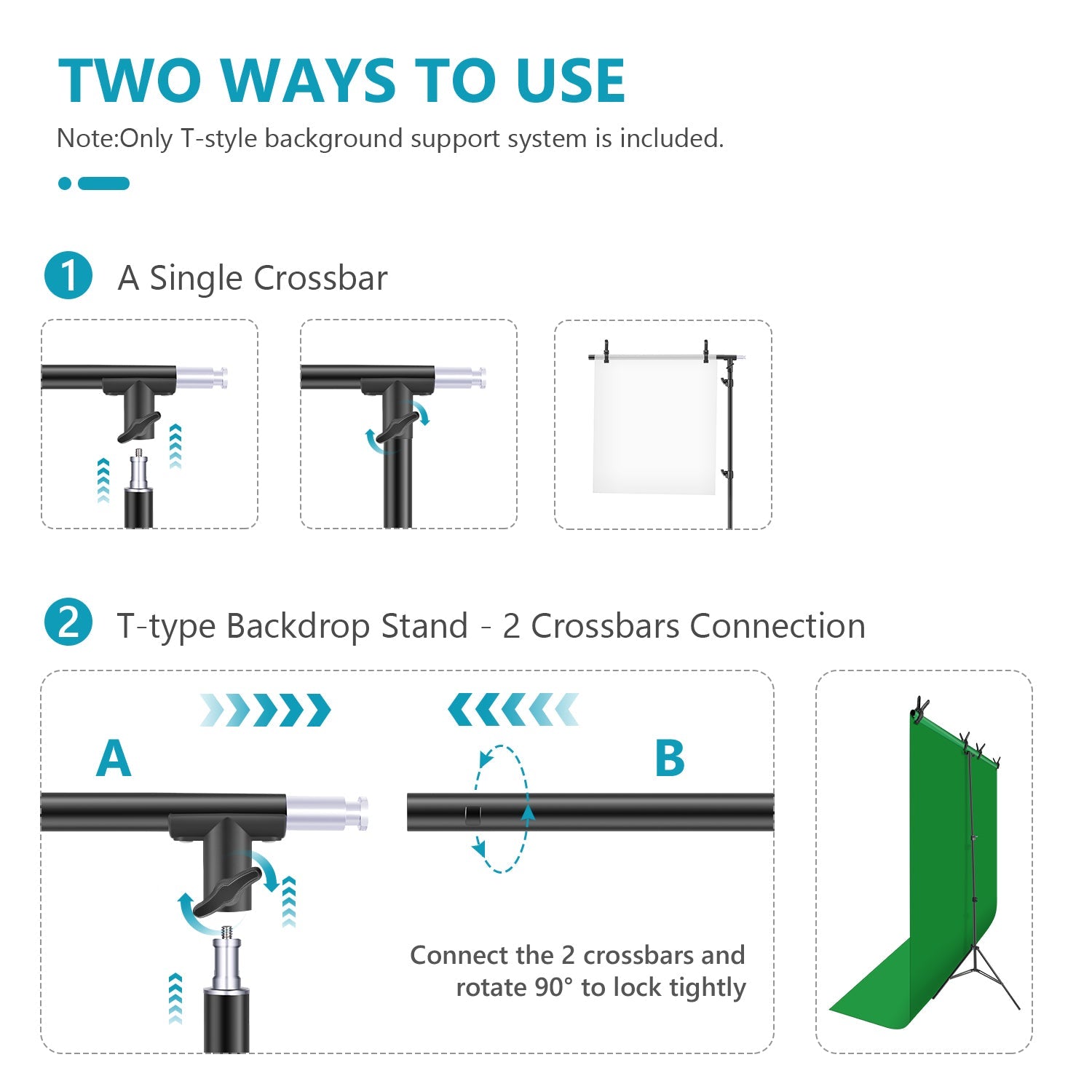 TWO WAYS TO USE

Note:Only T-style background support system is included.

1 A Single Crossbar

2 T-type Backdrop Stand - 2 Crossbars Connection

A

B

Connect the 2 crossbars and rotate 90° to lock tightly