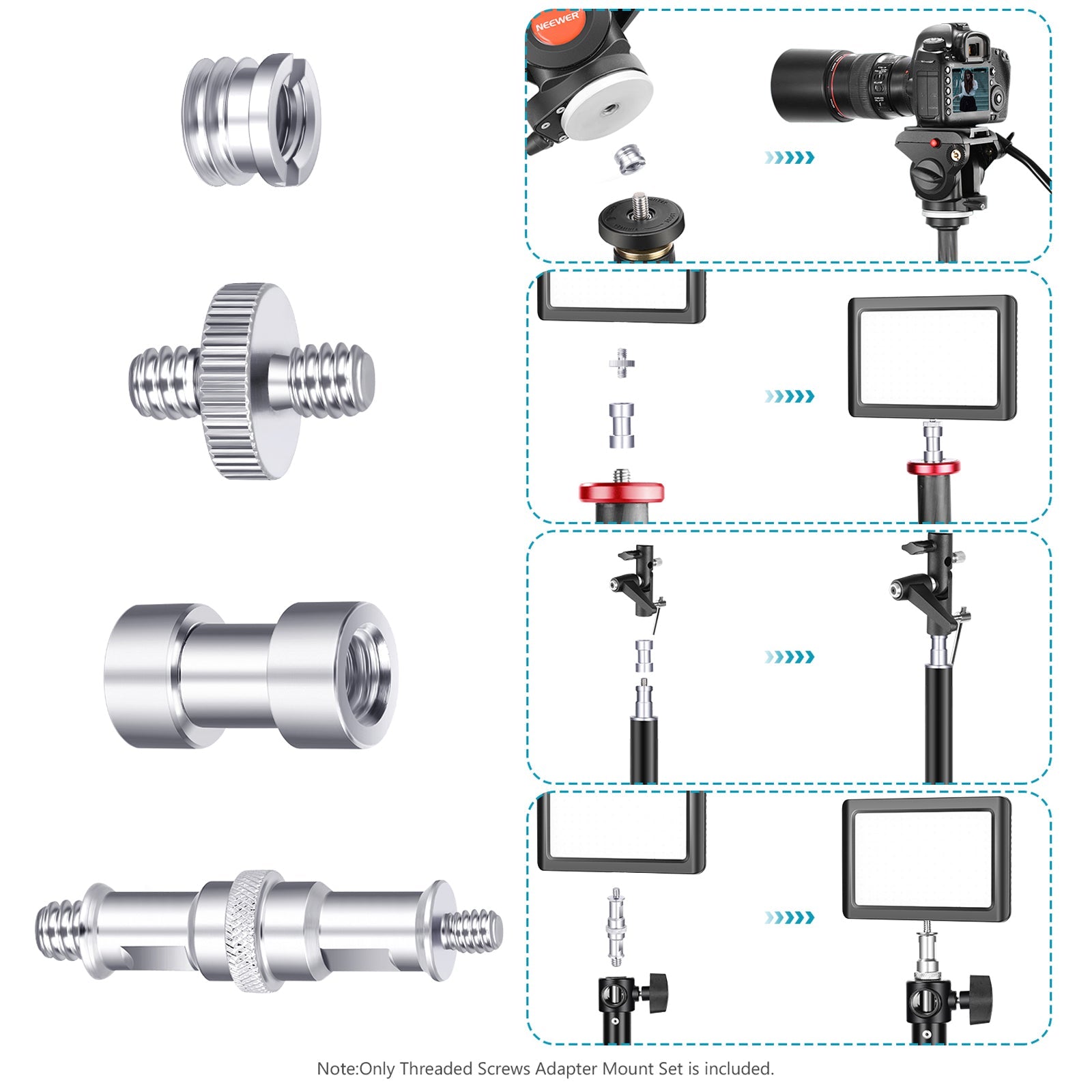 NEEWER

Note:Only Threaded Screws Adapter Mount Set is included.