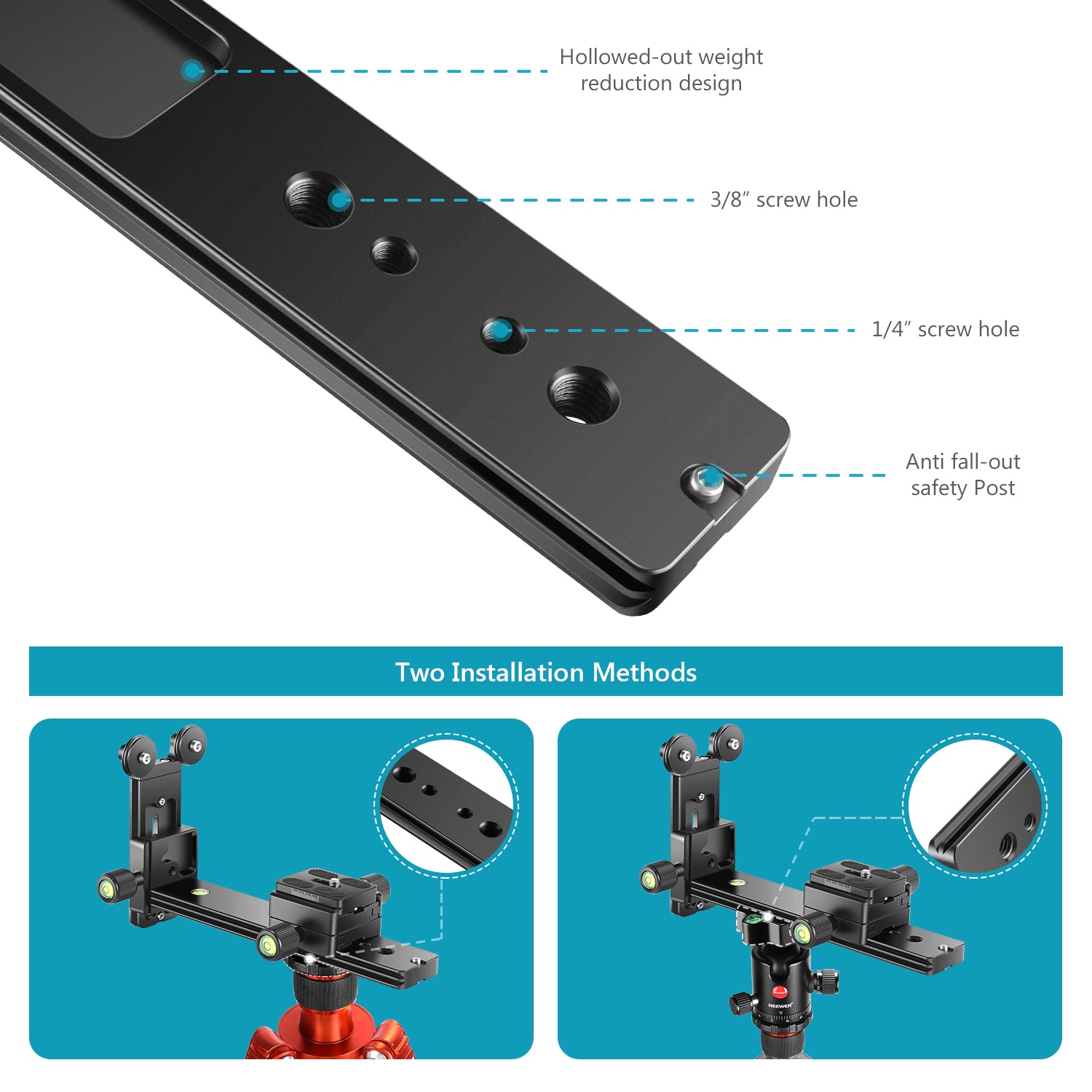 Hollowed-out weight reduction design

3/8″ screw hole

1/4″ screw hole

Anti fall-out safety Post

Two Installation Methods

NEEWER