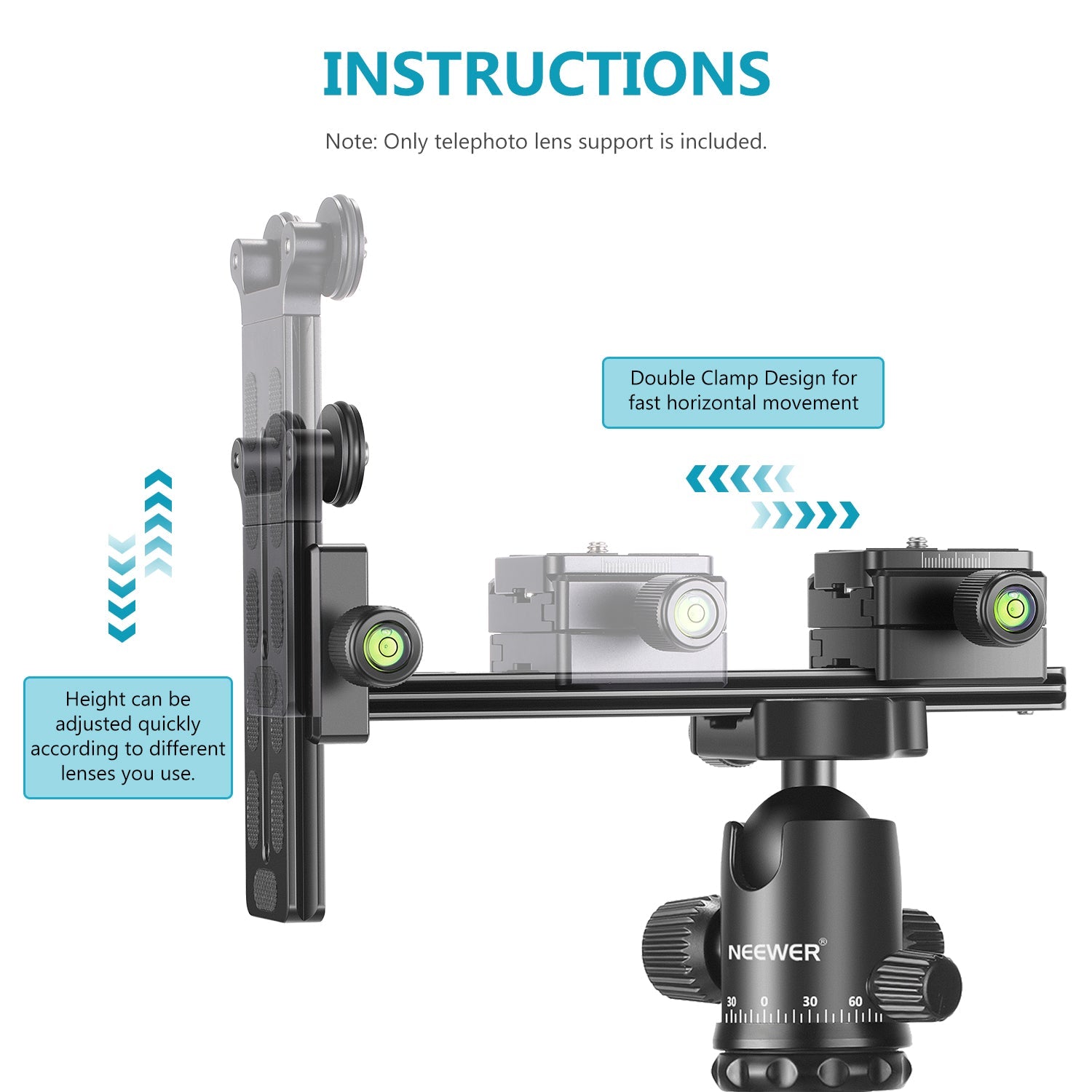 INSTRUCTIONS

Note: Only telephoto lens support is included.

Double Clamp Design for fast horizontal movement

Height can be adjusted quickly according to different lenses you use.

NEEWER®

30 0 30 60