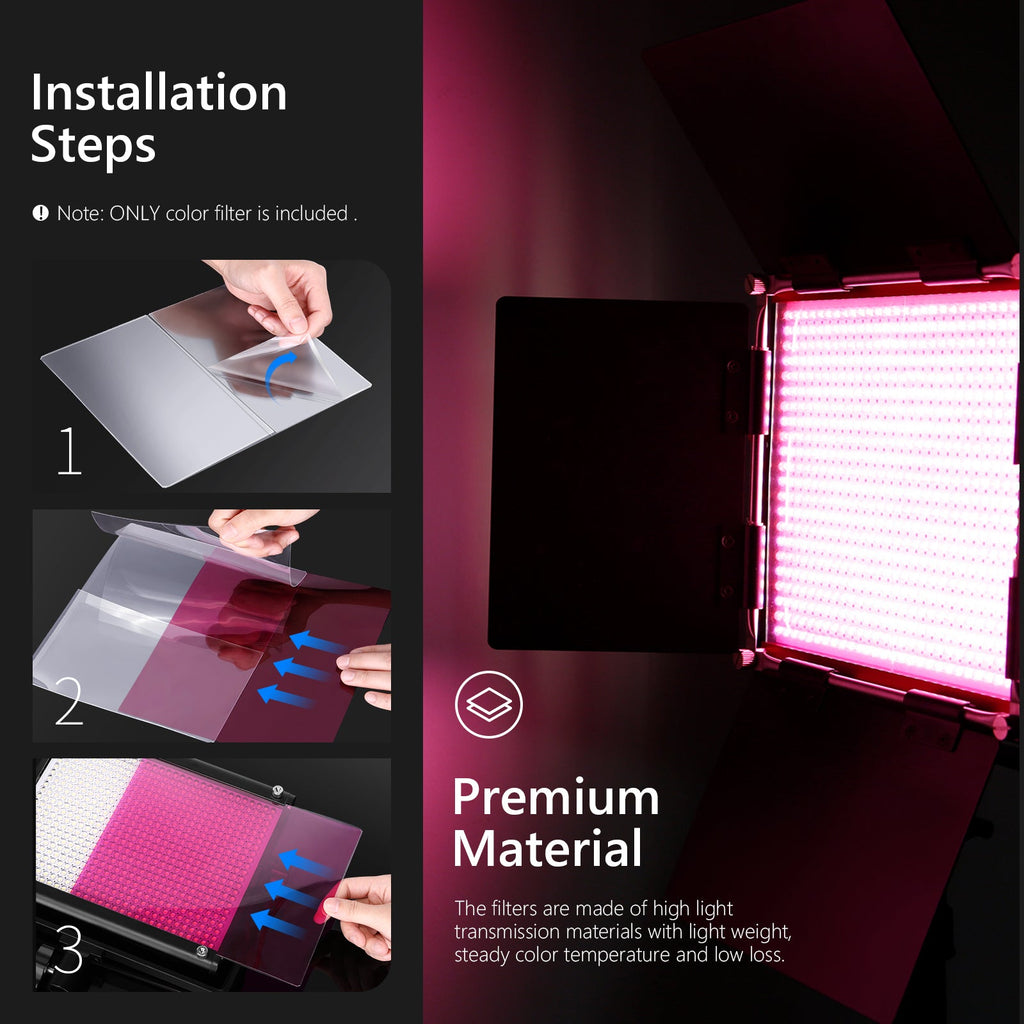 Installation Steps

Note: ONLY color filter is included .

1

2

3

Premium Material

The filters are made of high light transmission materials with light weight, steady color temperature and low loss.