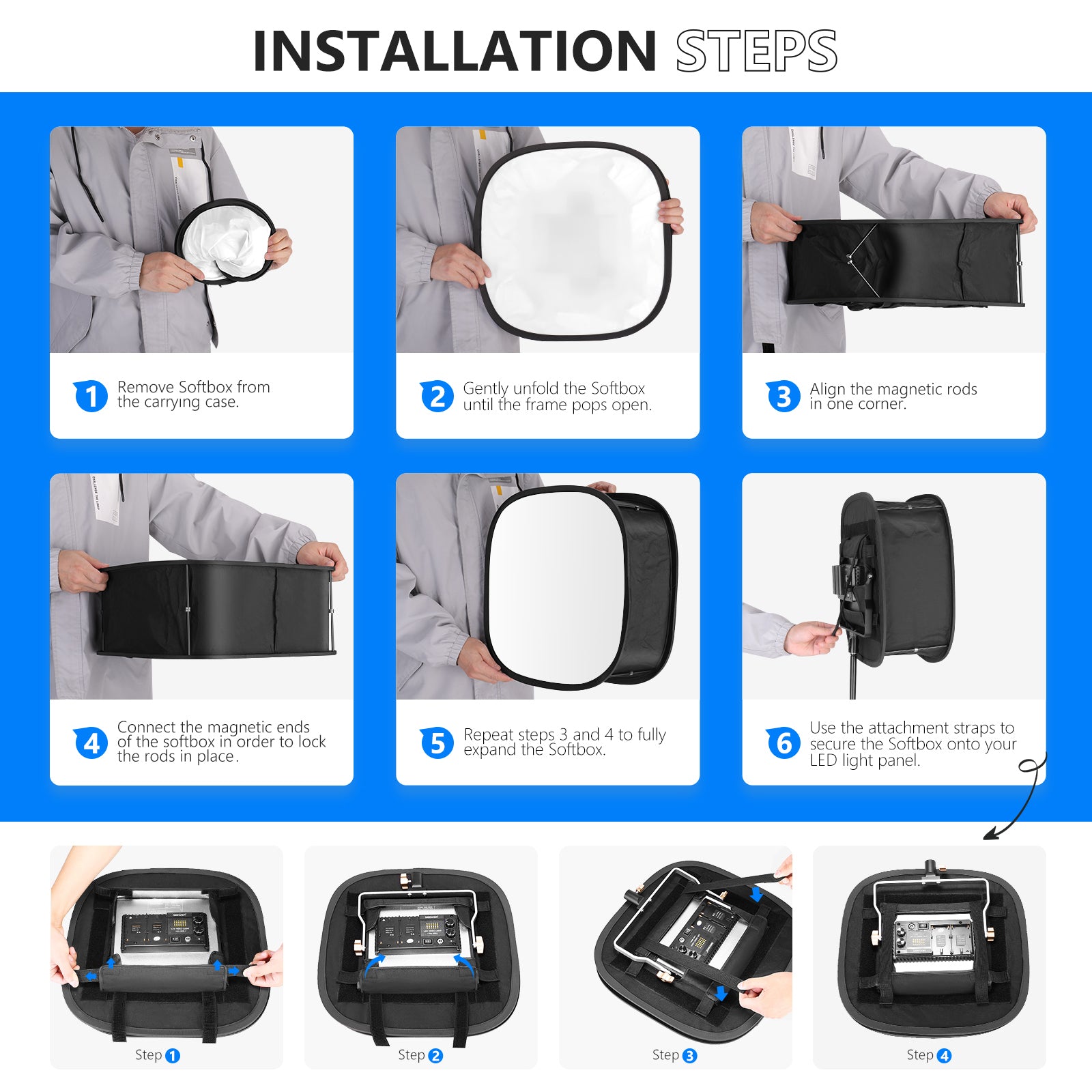 INSTALLATION STEPS

1 Remove Softbox from the carrying case.

2 Gently unfold the Softbox until the frame pops open.

3 Align the magnetic rods in one corner.

4 Connect the magnetic ends of the softbox in order to lock the rods in place.

5 Repeat steps 3 and 4 to fully expand the Softbox.

6 Use the attachment straps to secure the Softbox onto your LED light panel.

Step 1

Step 2

Step 3

Step 4