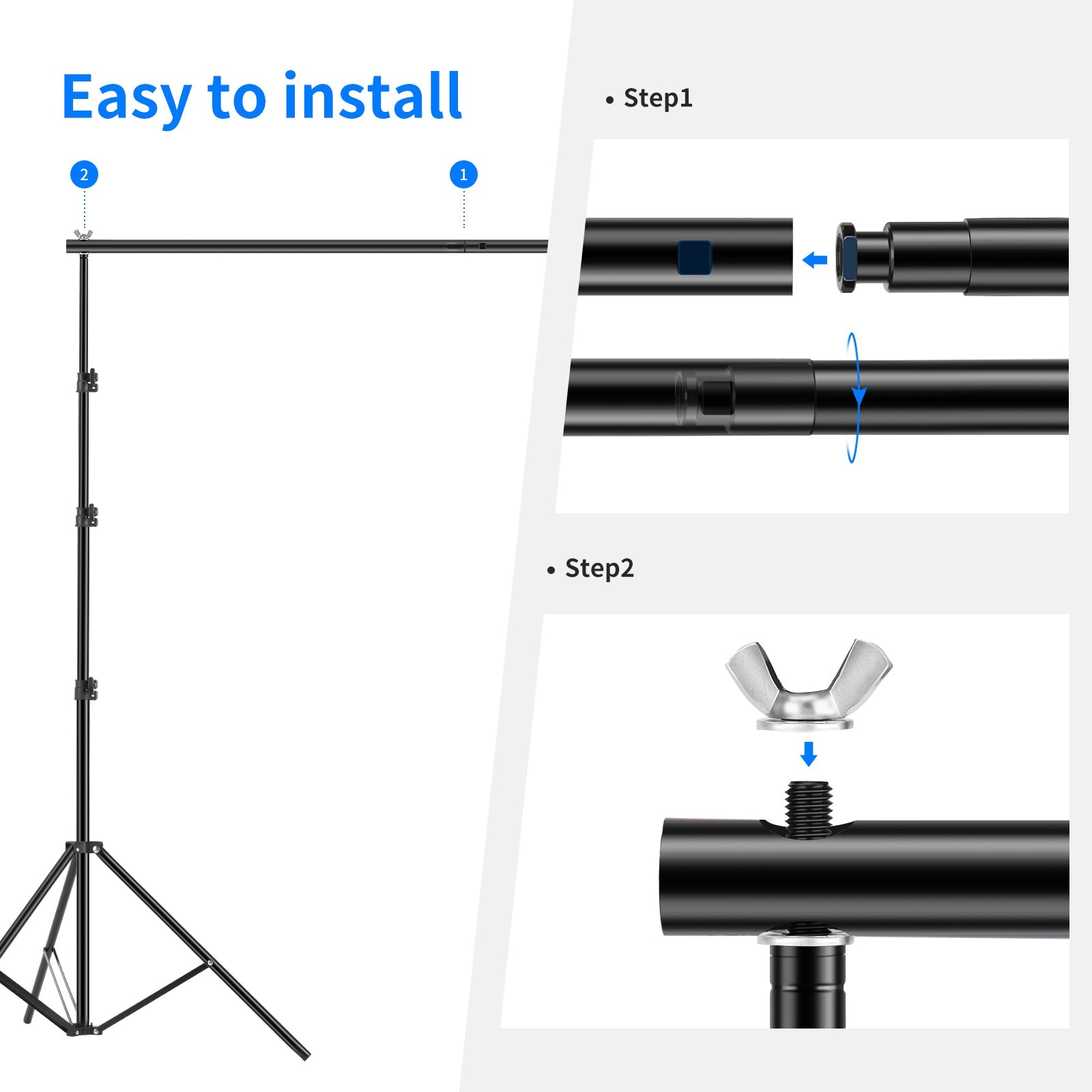 Easy to install

2

1

• Step1

• Step2