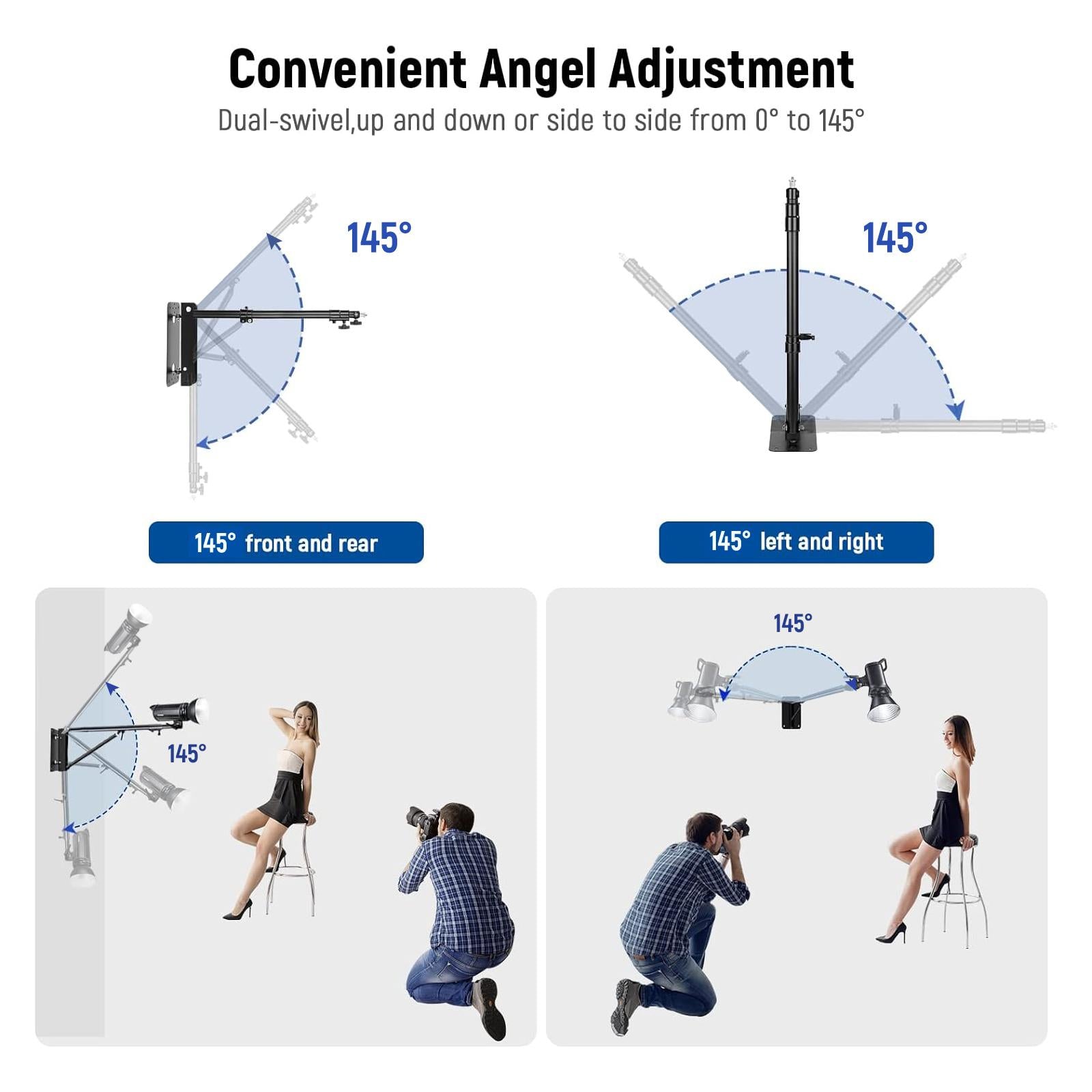 Convenient Angel Adjustment

Dual-swivel,up and down or side to side from 0° to 145°

145°

145°

145° front and rear

145° left and right

145°

145°