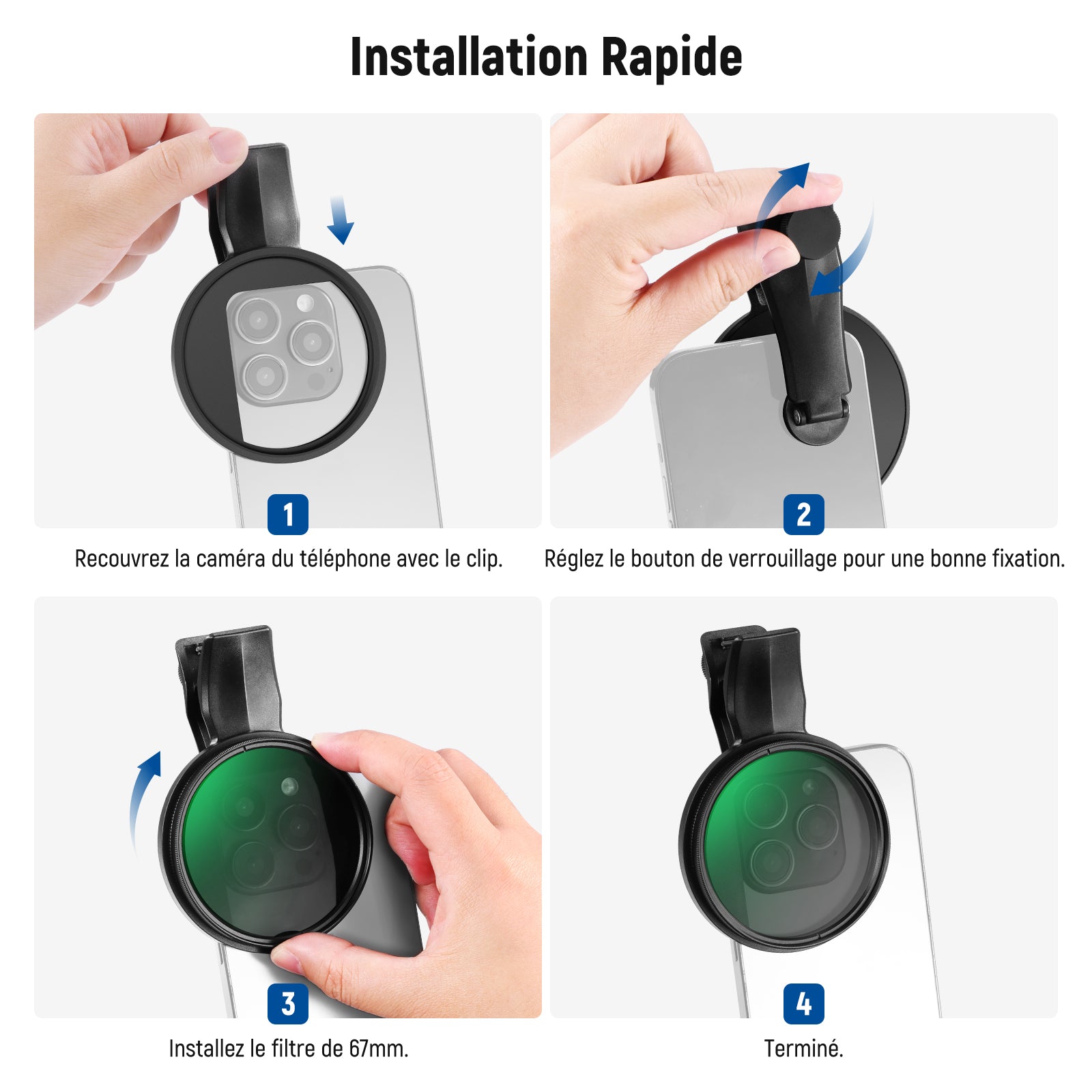 Installation Rapide

1

Recouvrez la caméra du téléphone avec le clip.

2

Réglez le bouton de verrouillage pour une bonne fixation.

3

Installez le filtre de 67mm.

4

Terminé.