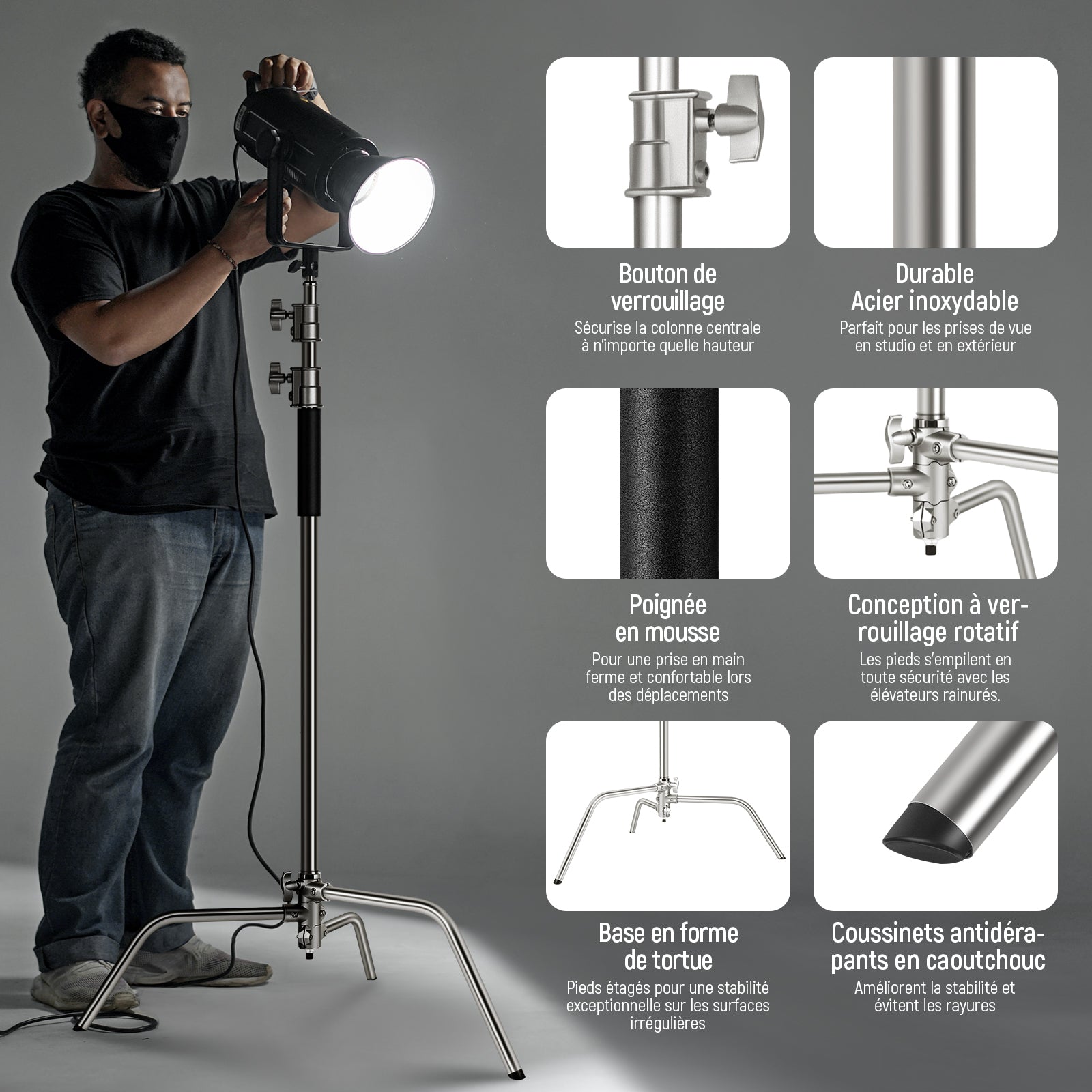 Bouton de verrouillage
Sécurise la colonne centrale à n'importe quelle hauteur

Durable Acier inoxydable
Parfait pour les prises de vue en studio et en extérieur

Poignée en mousse
Pour une prise en main ferme et confortable lors des déplacements

Conception à verrouillage rotatif
Les pieds s'empilent en toute sécurité avec les élévateurs rainurés.

Base en forme de tortue
Pieds étagés pour une stabilité exceptionnelle sur les surfaces irrégulières

Coussinets antidérapants en caoutchouc
Améliorent la stabilité et évitent les rayures