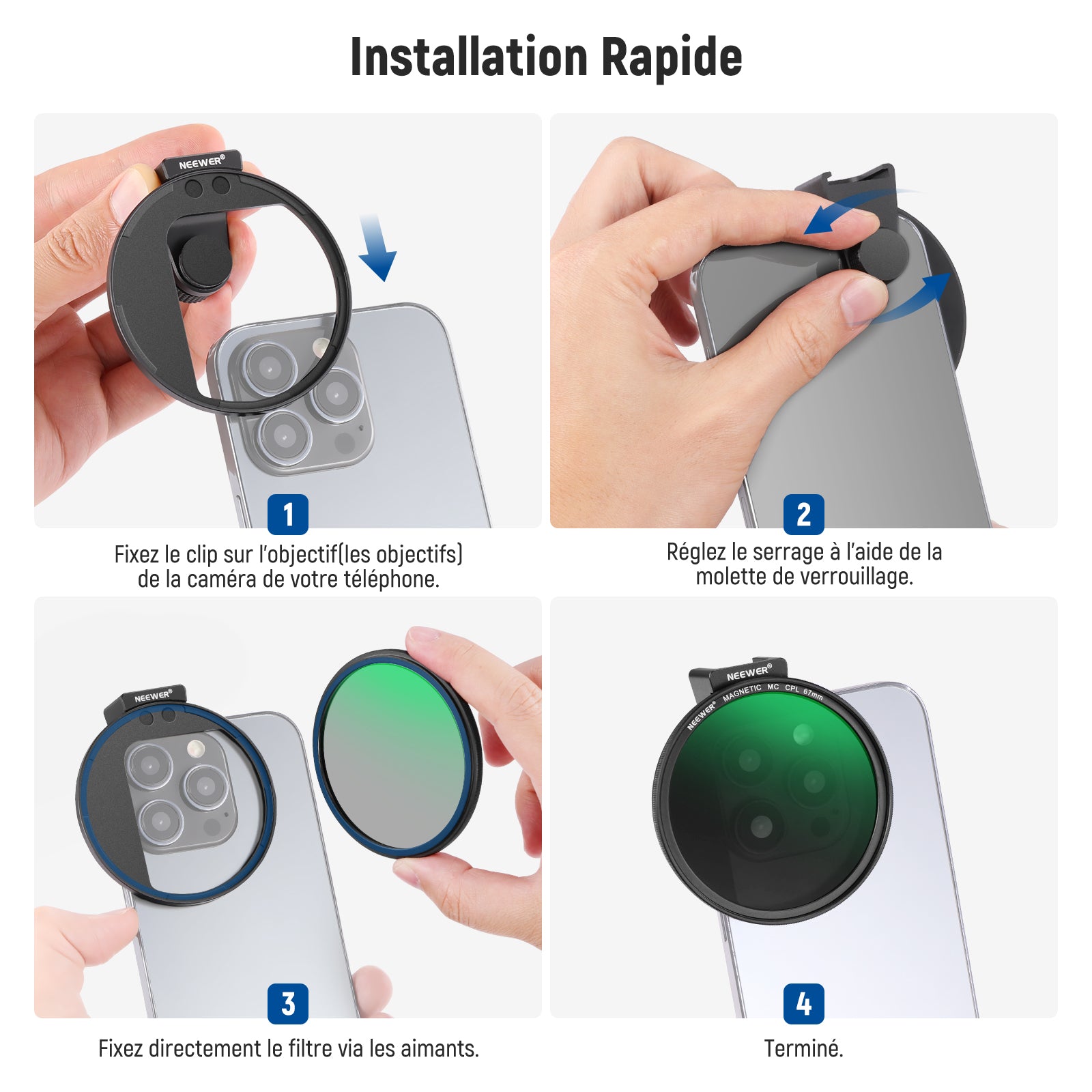 Installation Rapide

NEEWER®

1

Fixez le clip sur l'objectif(les objectifs) de la caméra de votre téléphone.

2

Réglez le serrage à l'aide de la molette de verrouillage.

NEEWER®

3

Fixez directement le filtre via les aimants.

NEEWER®

NEEWER® MAGNETIC MC CPL 67mm

4

Terminé.