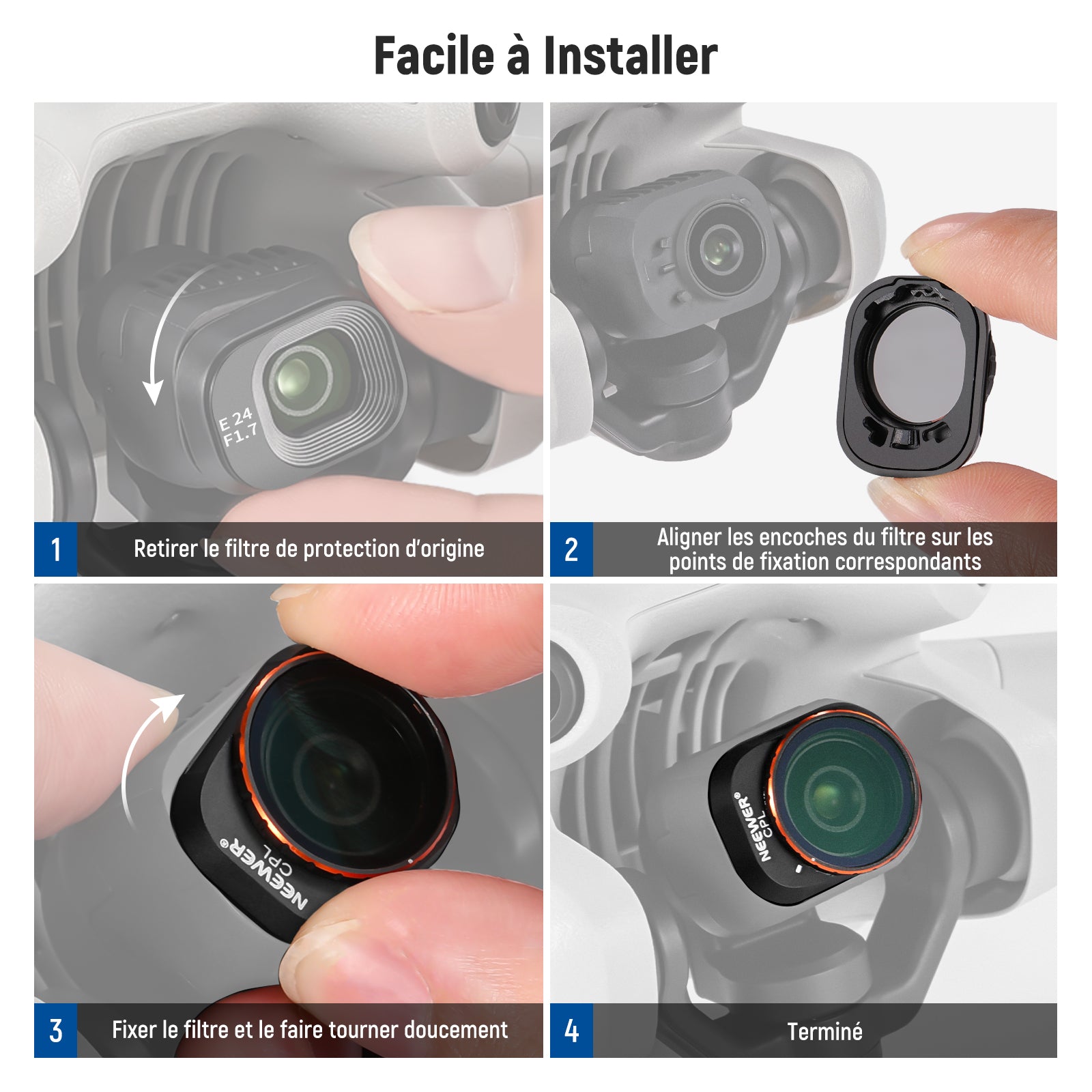 Facile à Installer

E 24
F1.7

1 Retirer le filtre de protection d'origine

2 Aligner les encoches du filtre sur les points de fixation correspondants

NEEWER®
CPL

3 Fixer le filtre et le faire tourner doucement

NEEWER®
CPL

4 Terminé