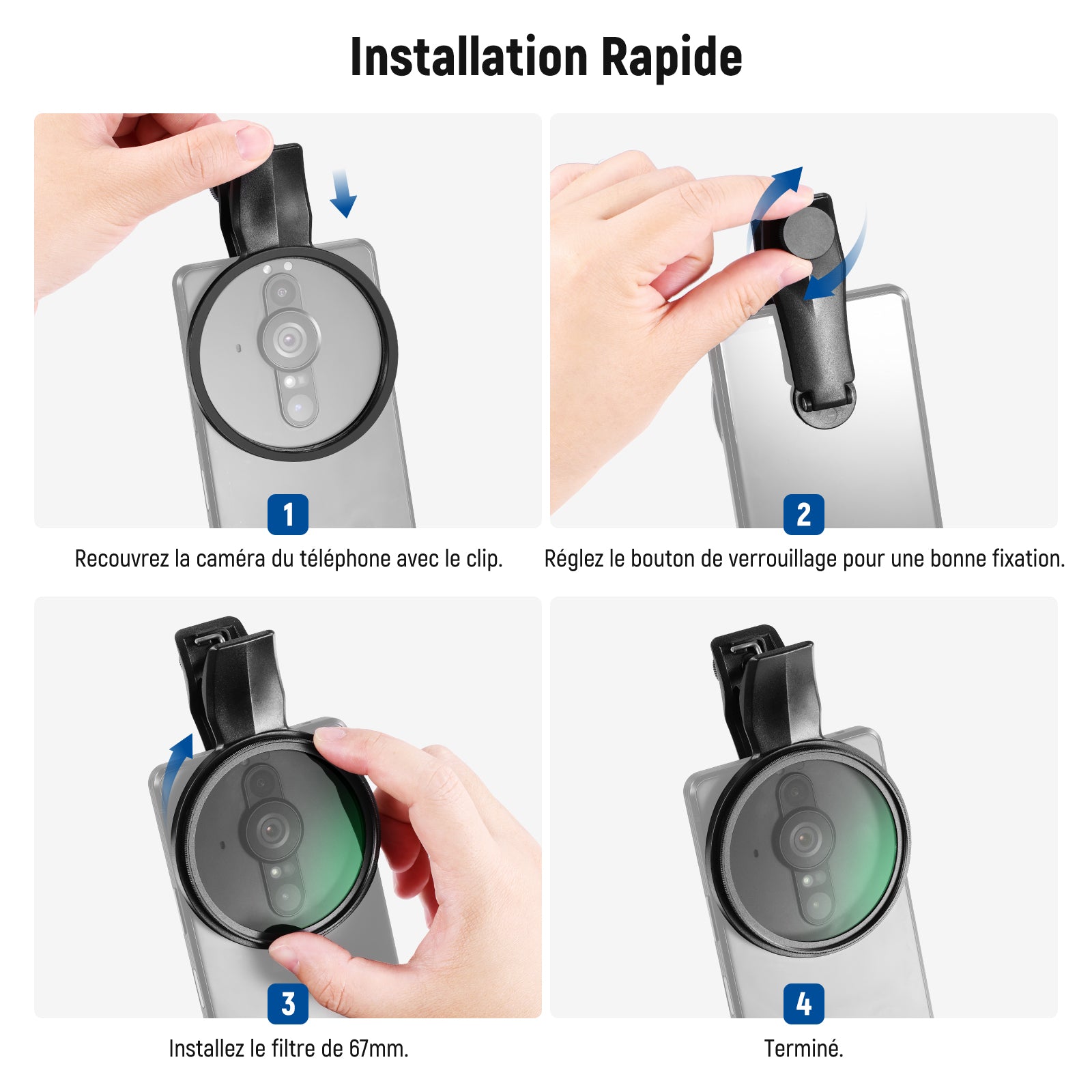 Installation Rapide

1

Recouvrez la caméra du téléphone avec le clip.

2

Réglez le bouton de verrouillage pour une bonne fixation.

3

Installez le filtre de 67mm.

4

Terminé.