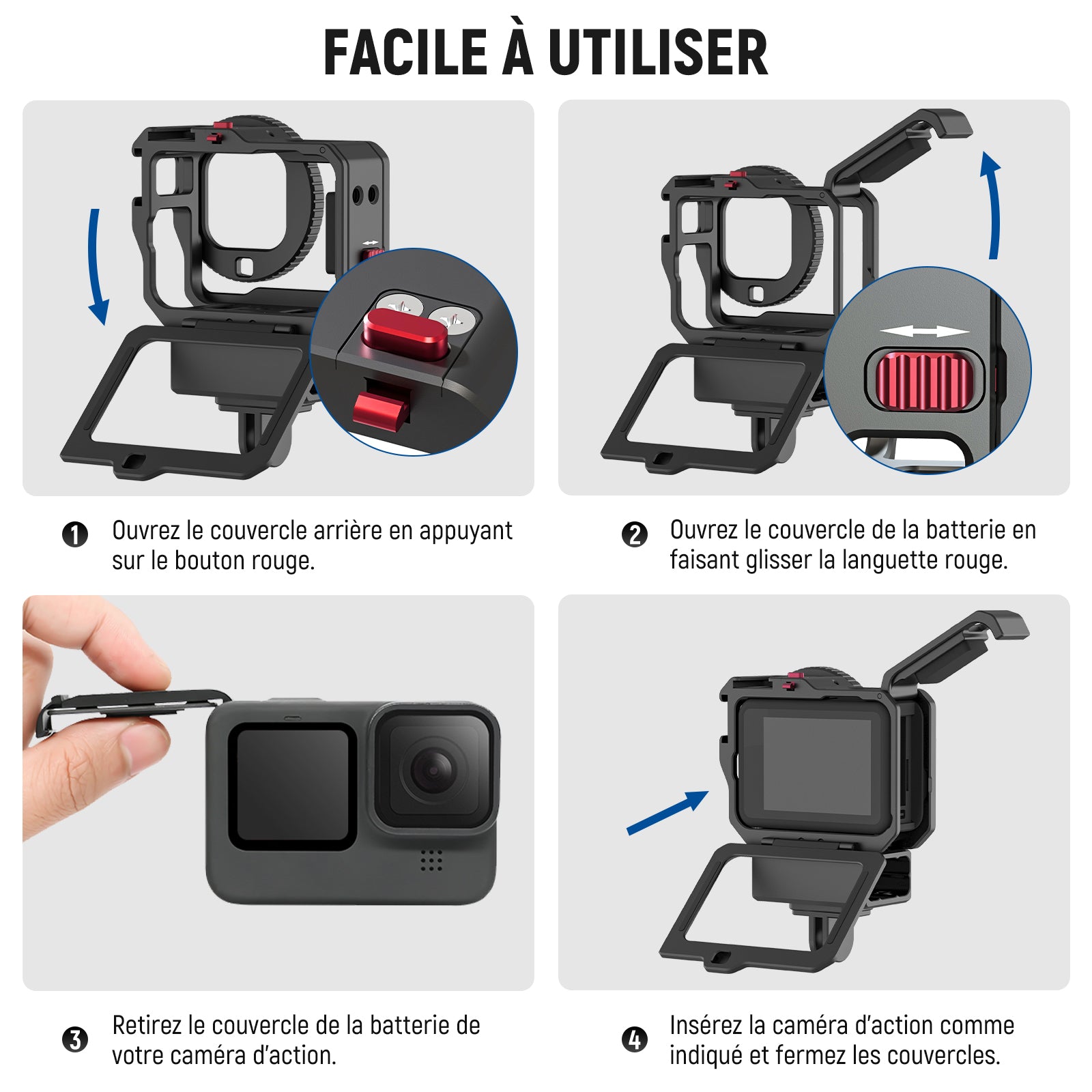 FACILE À UTILISER

1 Ouvrez le couvercle arrière en appuyant sur le bouton rouge.

2 Ouvrez le couvercle de la batterie en faisant glisser la languette rouge.

3 Retirez le couvercle de la batterie de votre caméra d'action.

4 Insérez la caméra d'action comme indiqué et fermez les couvercles.