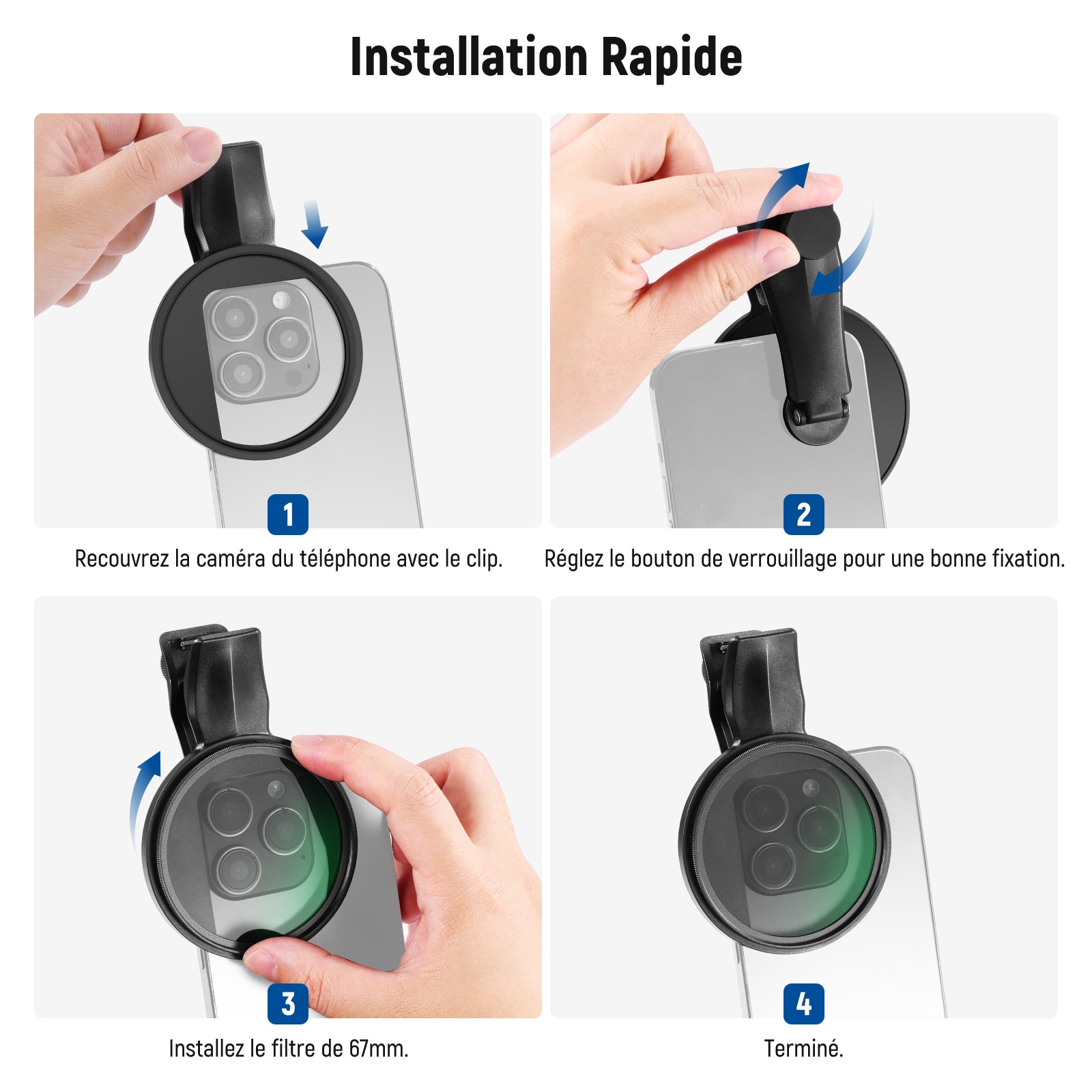 Installation Rapide

1

Recouvrez la caméra du téléphone avec le clip.

2

Réglez le bouton de verrouillage pour une bonne fixation.

3

Installez le filtre de 67mm.

4

Terminé.