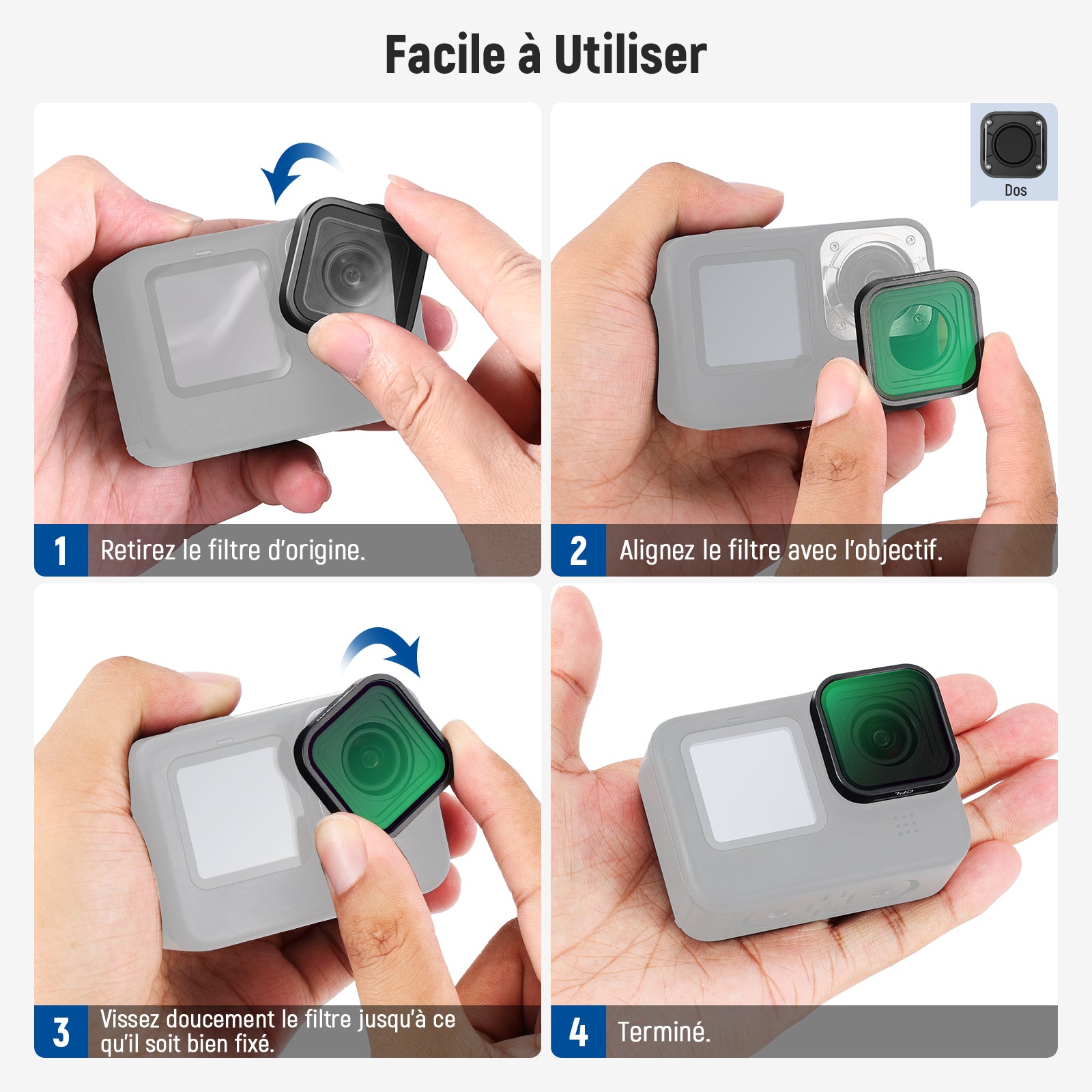 Facile à Utiliser

Dos

1 Retirez le filtre d'origine.

2 Alignez le filtre avec l'objectif.

3 Vissez doucement le filtre jusqu'à ce qu'il soit bien fixé.

CPL

4 Terminé.