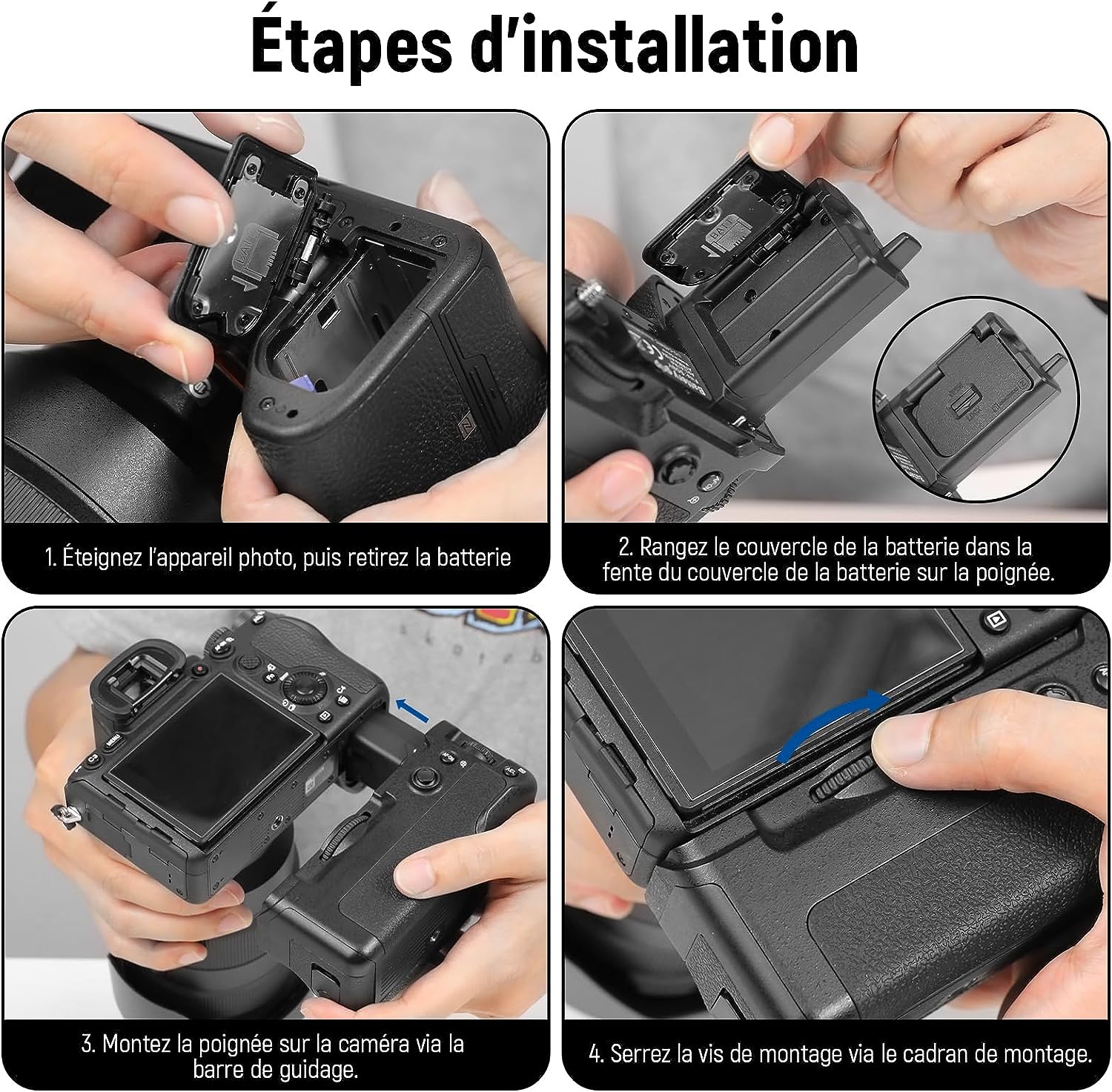 Étapes d'installation

1. Éteignez l'appareil photo, puis retirez la batterie

2. Rangez le couvercle de la batterie dans la fente du couvercle de la batterie sur la poignée.

3. Montez la poignée sur la caméra via la barre de guidage.

4. Serrez la vis de montage via le cadran de montage.