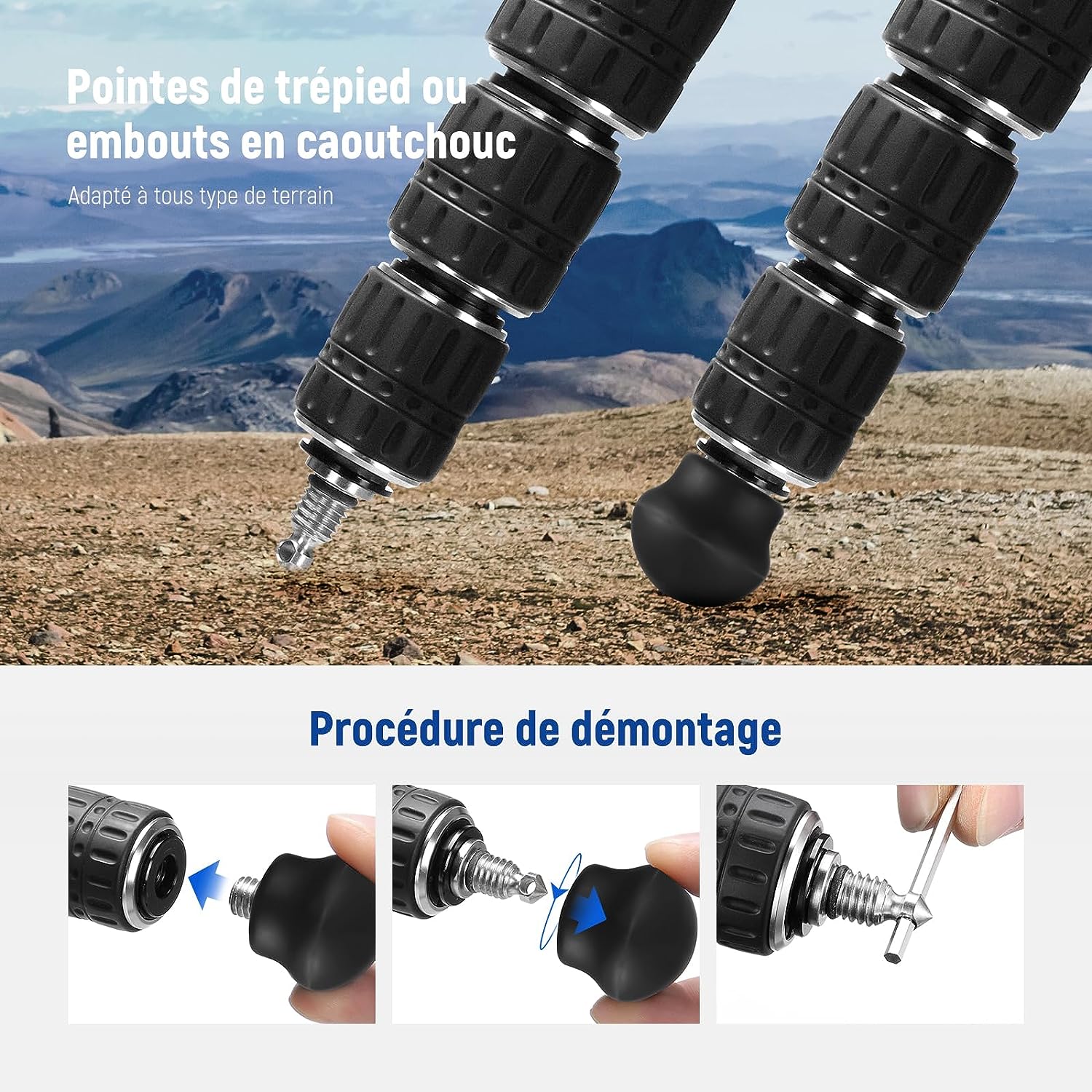 Pointes de trépied ou embouts en caoutchouc

Adapté à tous type de terrain

Procédure de démontage