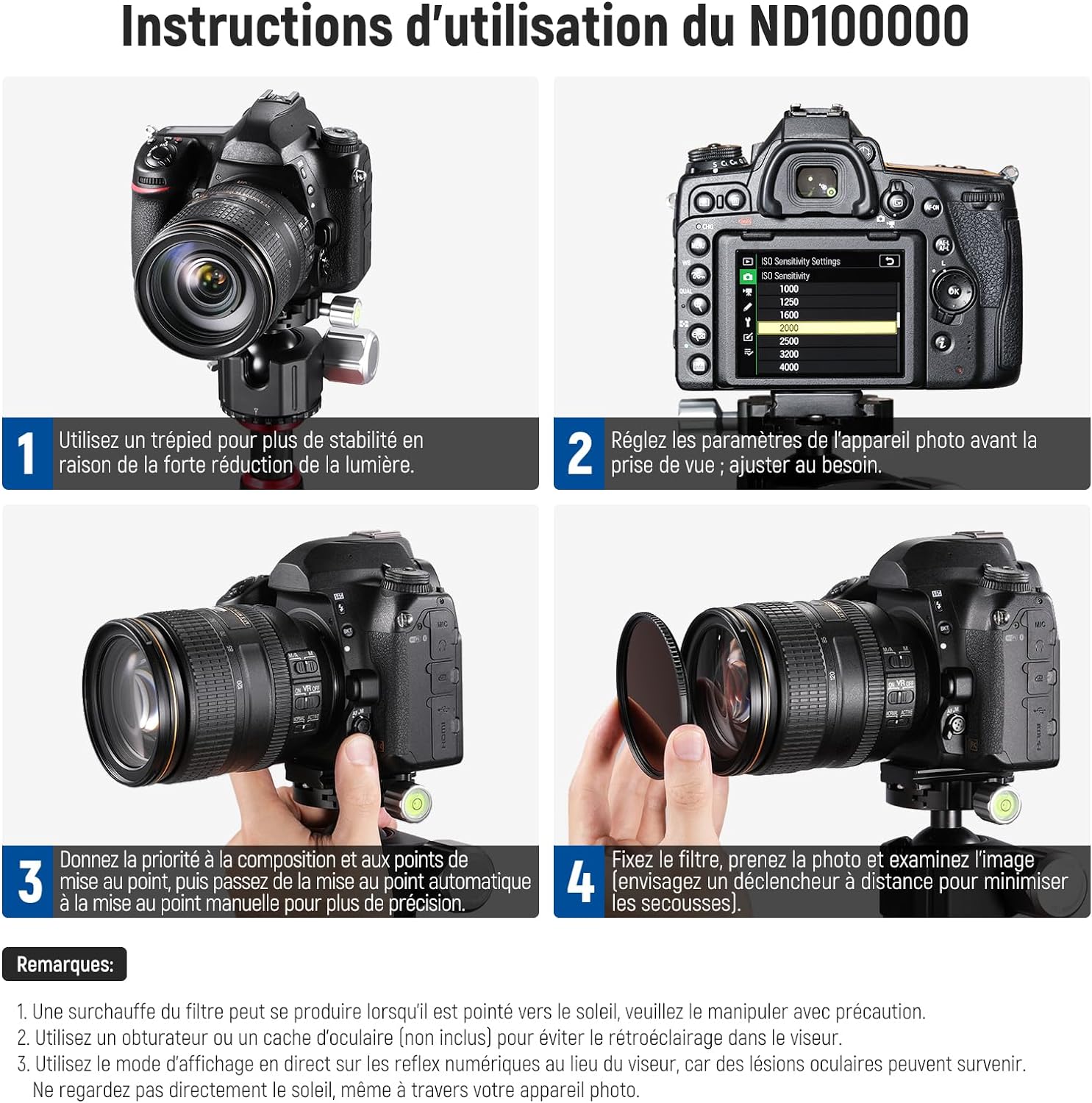 Instructions d'utilisation du ND100000

ISO Sensitivity Settings
ISO Sensitivity
1000
1250
1600
2000
2500
3200
4000

1 Utilisez un trépied pour plus de stabilité en raison de la forte réduction de la lumière.

2 Réglez les paramètres de l'appareil photo avant la prise de vue ; ajuster au besoin.

3 Donnez la priorité à la composition et aux points de mise au point, puis passez de la mise au point automatique à la mise au point manuelle pour plus de précision.

4 Fixez le filtre, prenez la photo et examinez l'image (envisagez un déclencheur à distance pour minimiser les secousses).

Remarques:

1. Une surchauffe du filtre peut se produire lorsqu'il est pointé vers le soleil, veuillez le manipuler avec précaution.
2. Utilisez un obturateur ou un cache d'oculaire (non inclus) pour éviter le rétroéclairage dans le viseur.
3. Utilisez le mode d'affichage en direct sur les reflex numériques au lieu du viseur, car des lésions oculaires peuvent survenir. Ne regardez pas directement le soleil, même à travers votre appareil photo.