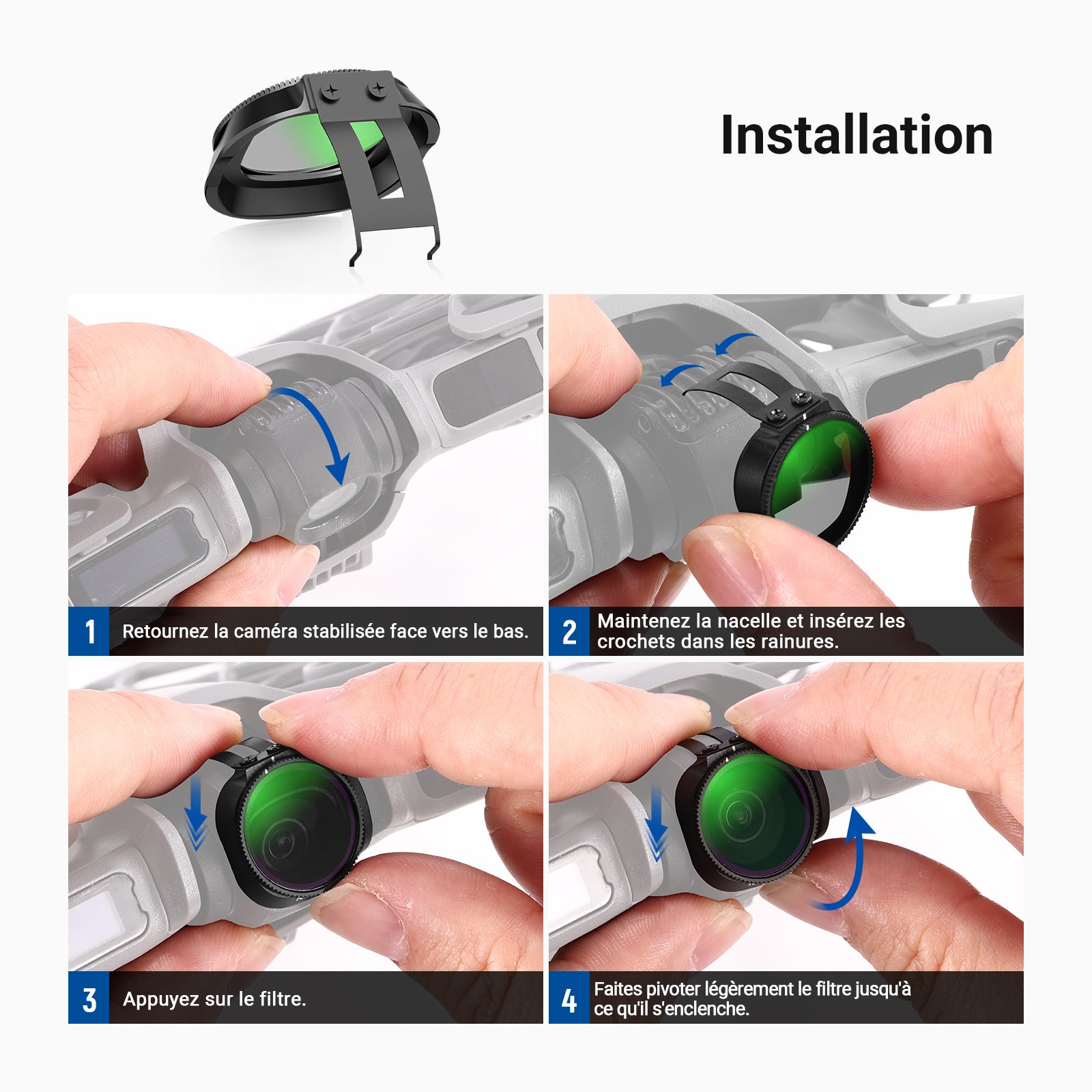 Installation

1 Retournez la caméra stabilisée face vers le bas.

2 Maintenez la nacelle et insérez les crochets dans les rainures.

3 Appuyez sur le filtre.

4 Faites pivoter légèrement le filtre jusqu'à ce qu'il s'enclenche.