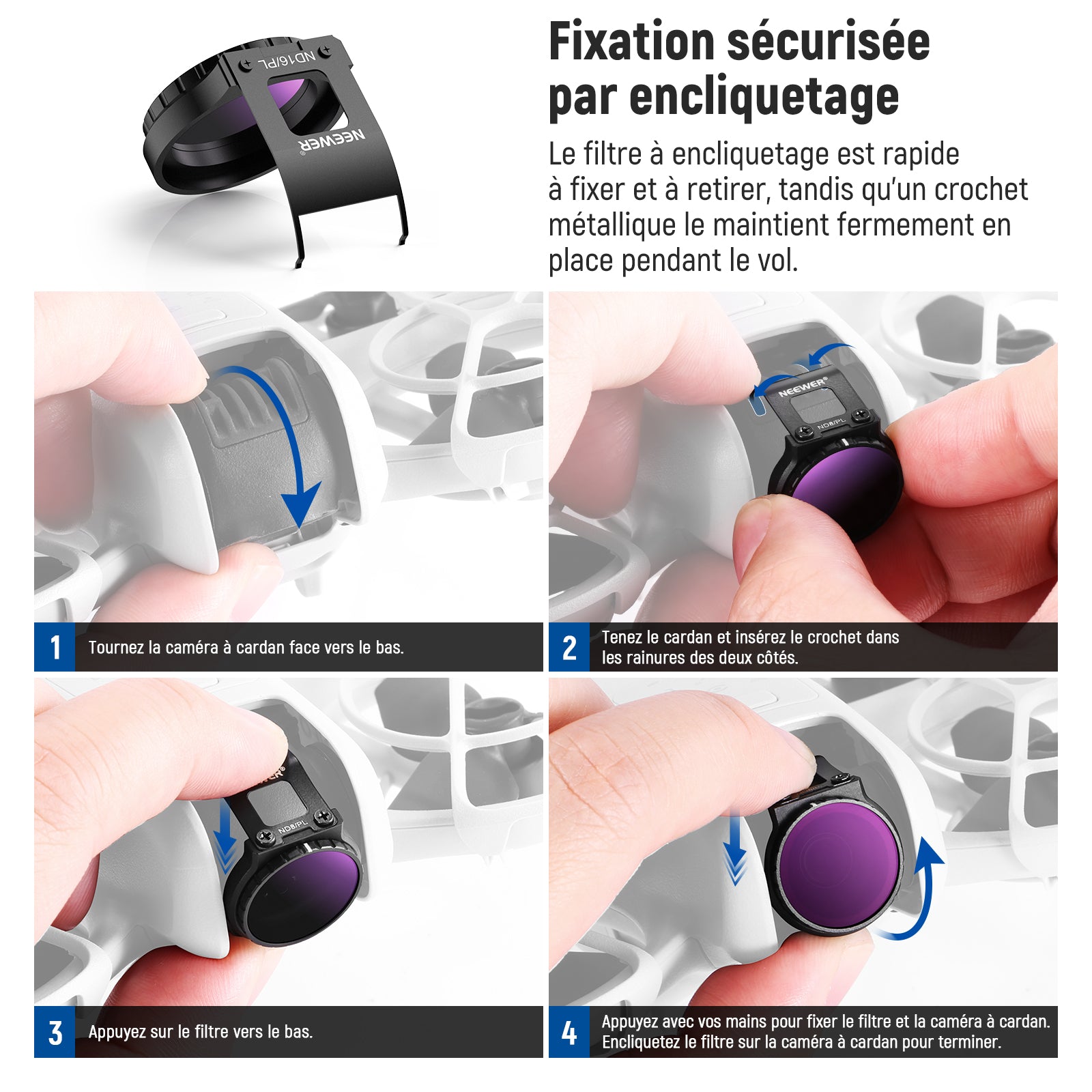 ND16/PL
NEEWER®

Fixation sécurisée par encliquetage

Le filtre à encliquetage est rapide à fixer et à retirer, tandis qu'un crochet métallique le maintient fermement en place pendant le vol.

1 Tournez la caméra à cardan face vers le bas.

NEEWER®
ND8/PL

2 Tenez le cardan et insérez le crochet dans les rainures des deux côtés.

ND8/PL

3 Appuyez sur le filtre vers le bas.

4 Appuyez avec vos mains pour fixer le filtre et la caméra à cardan. Encliquetez le filtre sur la caméra à cardan pour terminer.