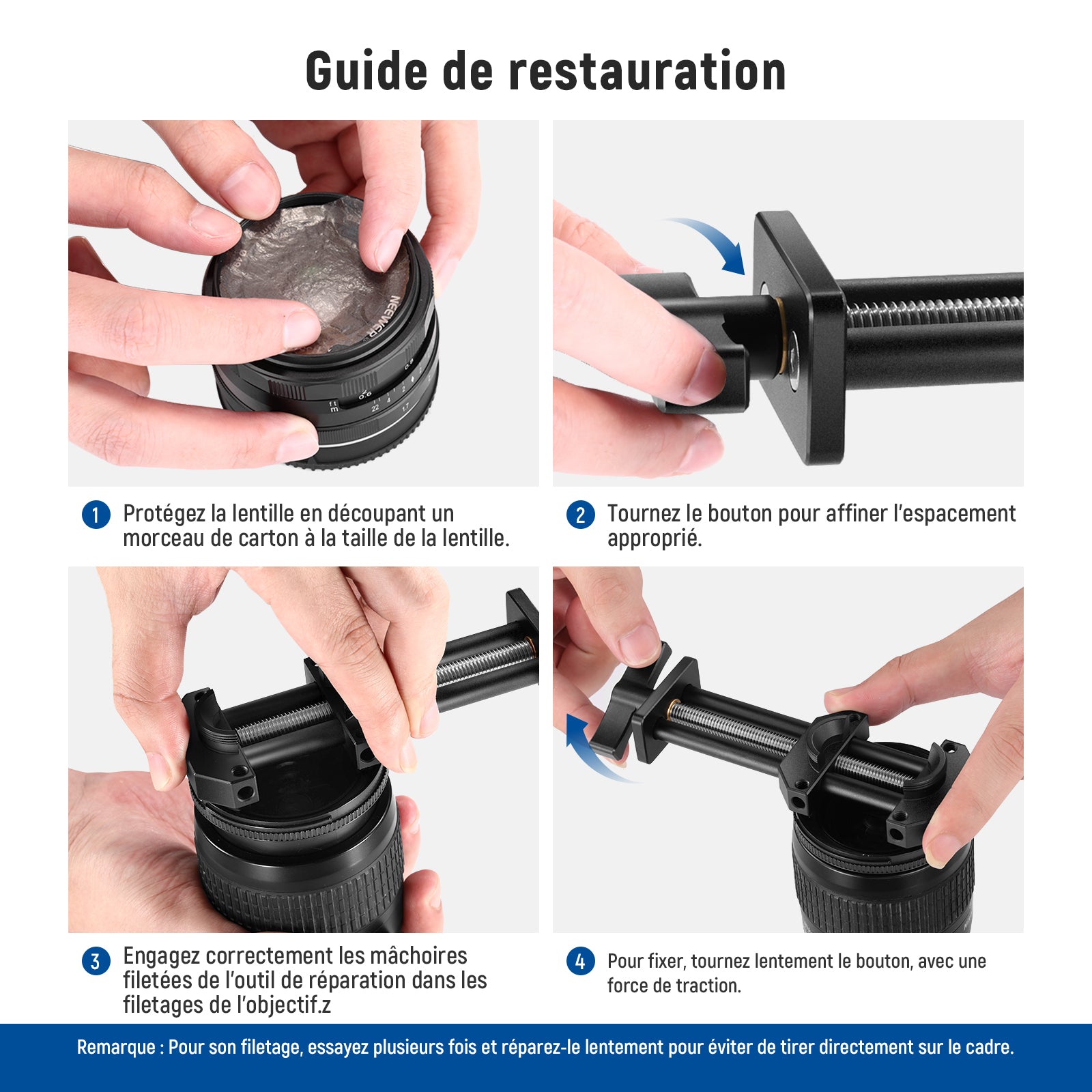 Guide de restauration

NEEWER

1 Protégez la lentille en découpant un morceau de carton à la taille de la lentille.

2 Tournez le bouton pour affiner l'espacement approprié.

3 Engagez correctement les mâchoires filetées de l'outil de réparation dans les filetages de l'objectif.z

4 Pour fixer, tournez lentement le bouton, avec une force de traction.

Remarque : Pour son filetage, essayez plusieurs fois et réparez-le lentement pour éviter de tirer directement sur le cadre.