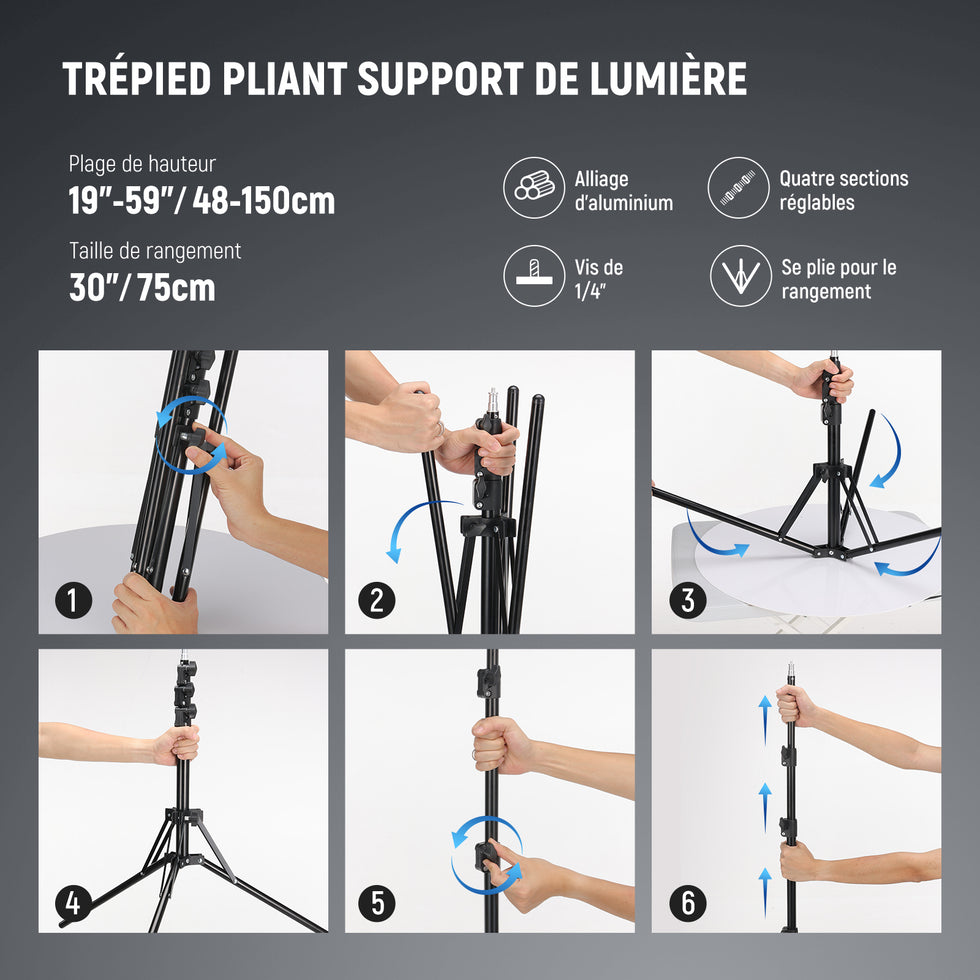 TRÉPIED PLIANT SUPPORT DE LUMIÈRE

Plage de hauteur
19"-59"/ 48-150cm

Taille de rangement
30"/ 75cm

Alliage d'aluminium

Quatre sections réglables

Vis de 1/4"

Se plie pour le rangement

1

2

3

4

5

6