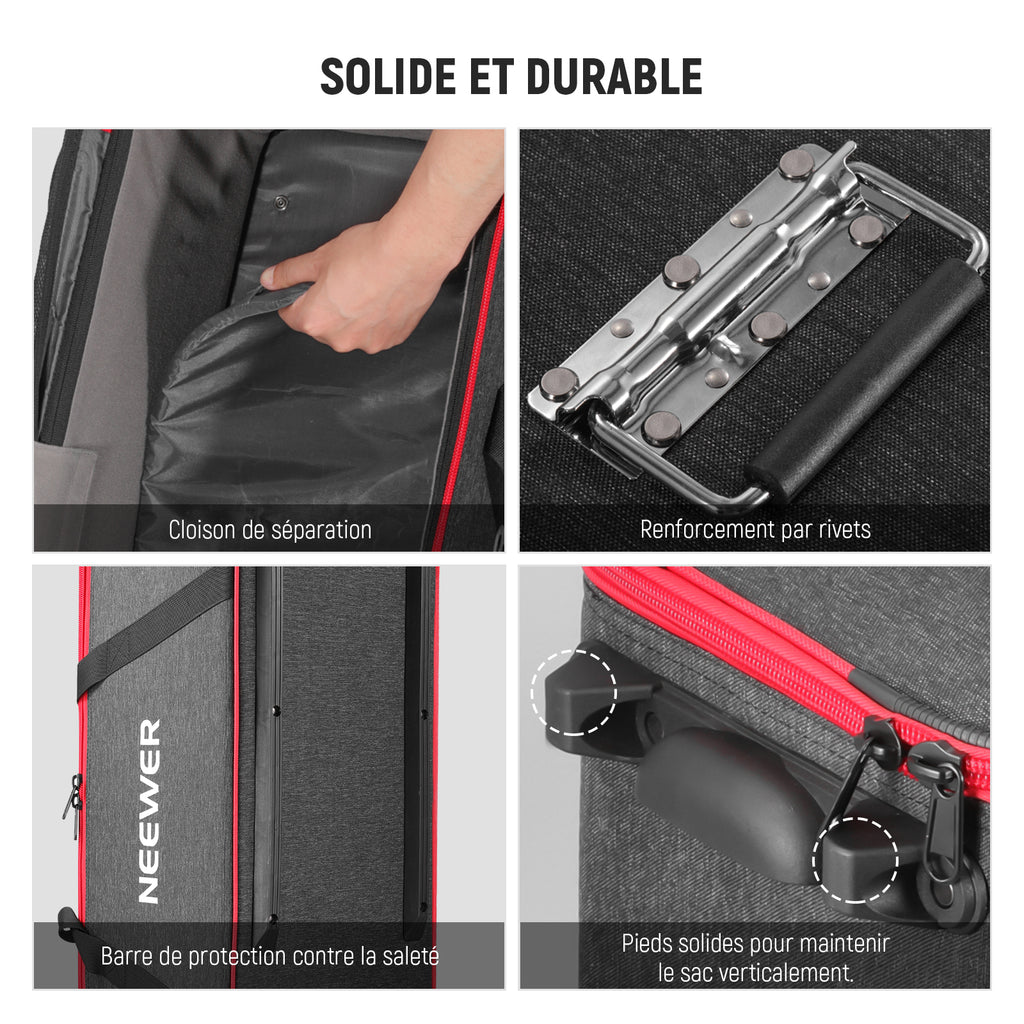 SOLIDE ET DURABLE

Cloison de séparation

Renforcement par rivets

NEEWER

Barre de protection contre la saleté

Pieds solides pour maintenir le sac verticalement.