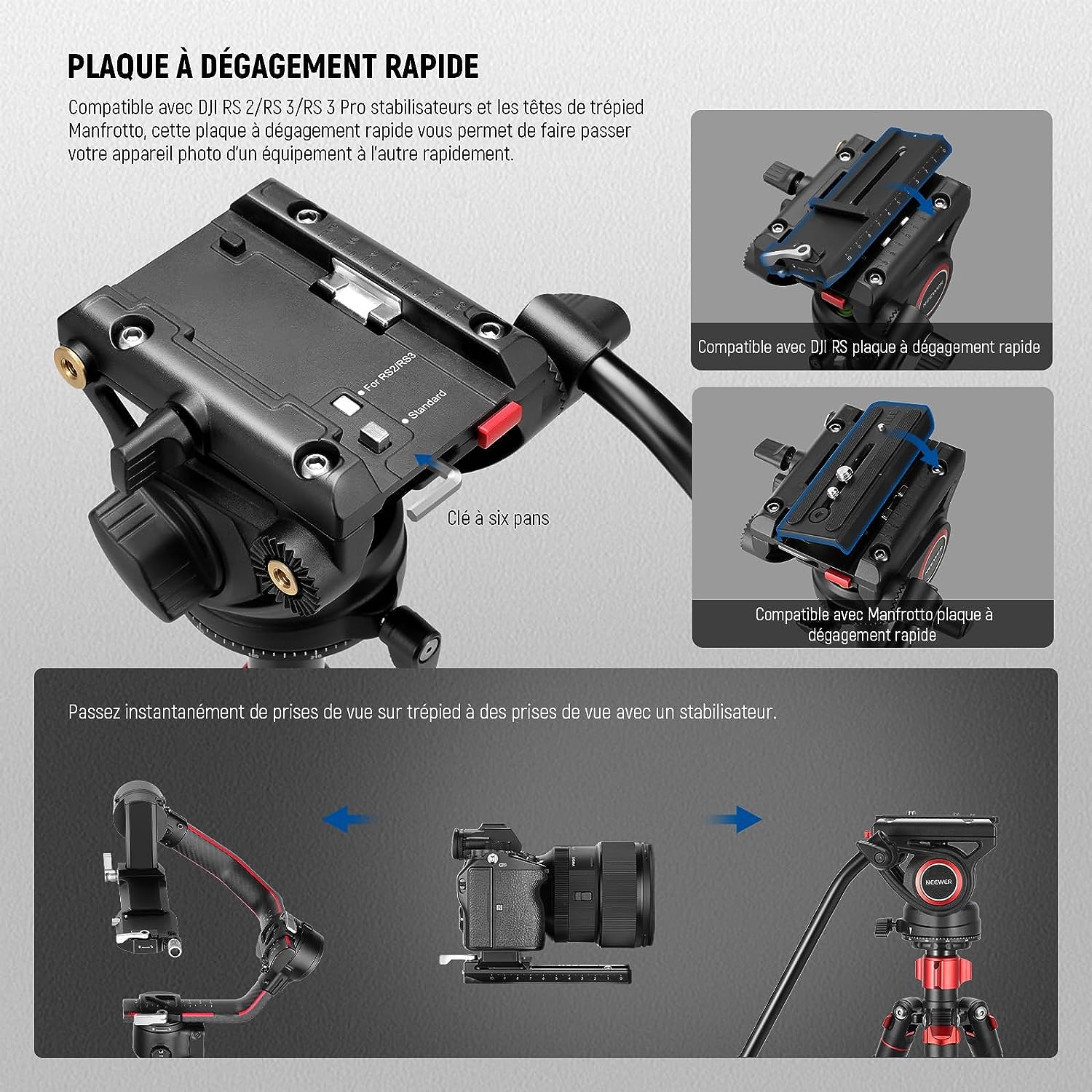 PLAQUE À DÉGAGEMENT RAPIDE

Compatible avec DJI RS 2/RS 3/RS 3 Pro stabilisateurs et les têtes de trépied Manfrotto, cette plaque à dégagement rapide vous permet de faire passer votre appareil photo d'un équipement à l'autre rapidement.

For RS2/RS3

Standard

Clé à six pans

Compatible avec DJI RS plaque à dégagement rapide

Compatible avec Manfrotto plaque à dégagement rapide

Passez instantanément de prises de vue sur trépied à des prises de vue avec un stabilisateur.

NEEWER