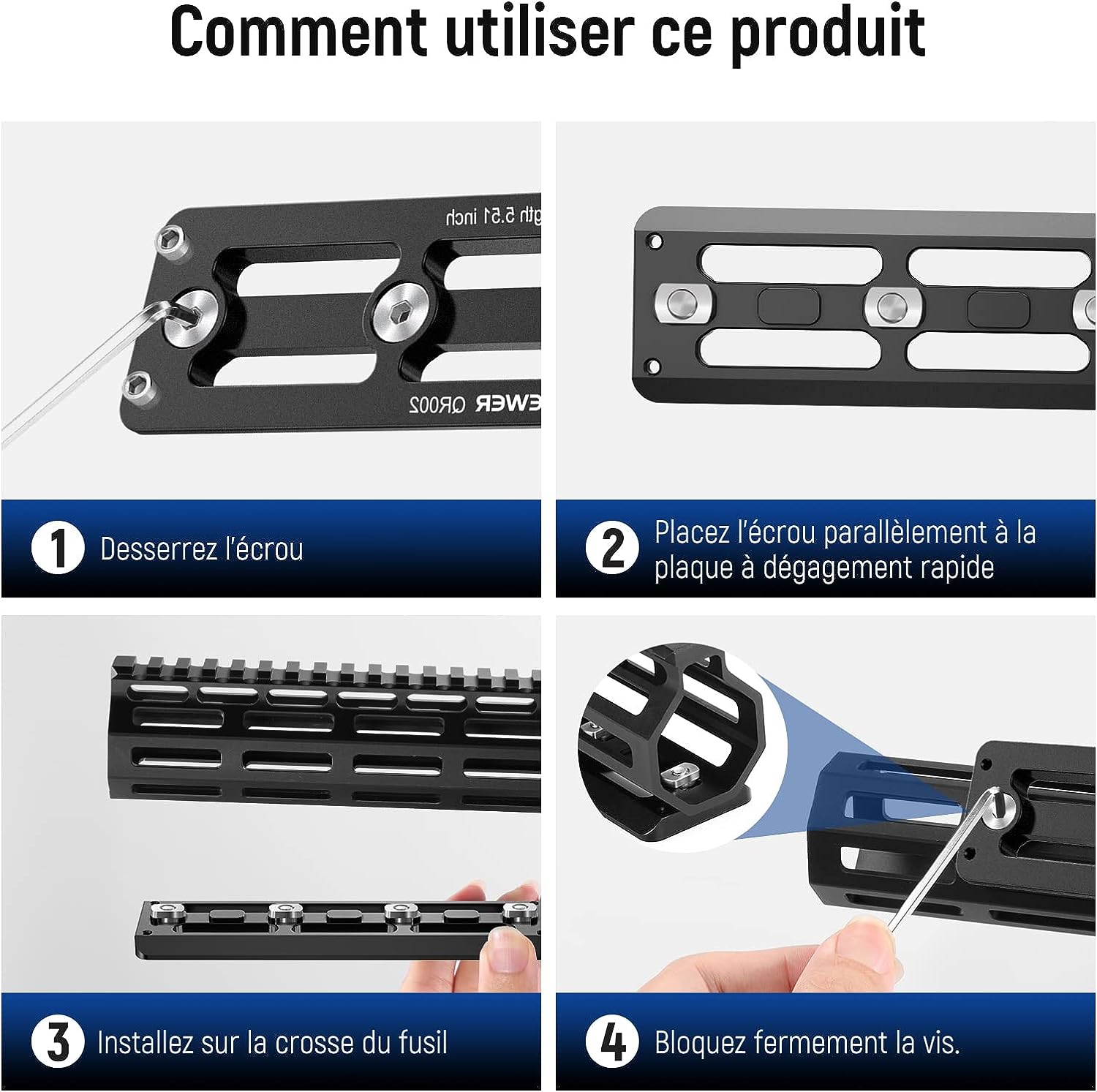 Comment utiliser ce produit

gth 5.51 inch

EWER QR002

1 Desserrez l'écrou

2 Placez l'écrou parallèlement à la plaque à dégagement rapide

3 Installez sur la crosse du fusil

4 Bloquez fermement la vis.