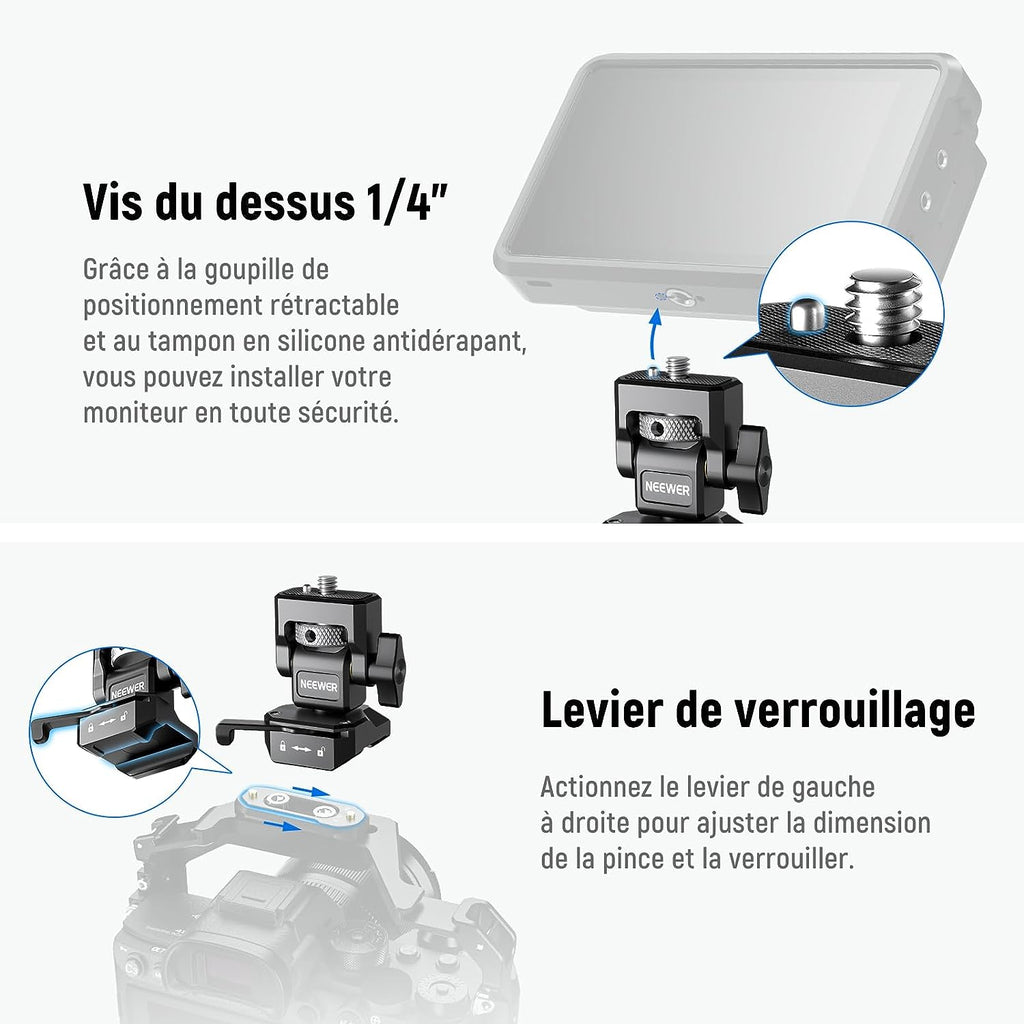 Vis du dessus 1/4"

Grâce à la goupille de positionnement rétractable et au tampon en silicone antidérapant, vous pouvez installer votre moniteur en toute sécurité.

NEEWER

NEEWER

NEEWER

Levier de verrouillage

Actionnez le levier de gauche à droite pour ajuster la dimension de la pince et la verrouiller.