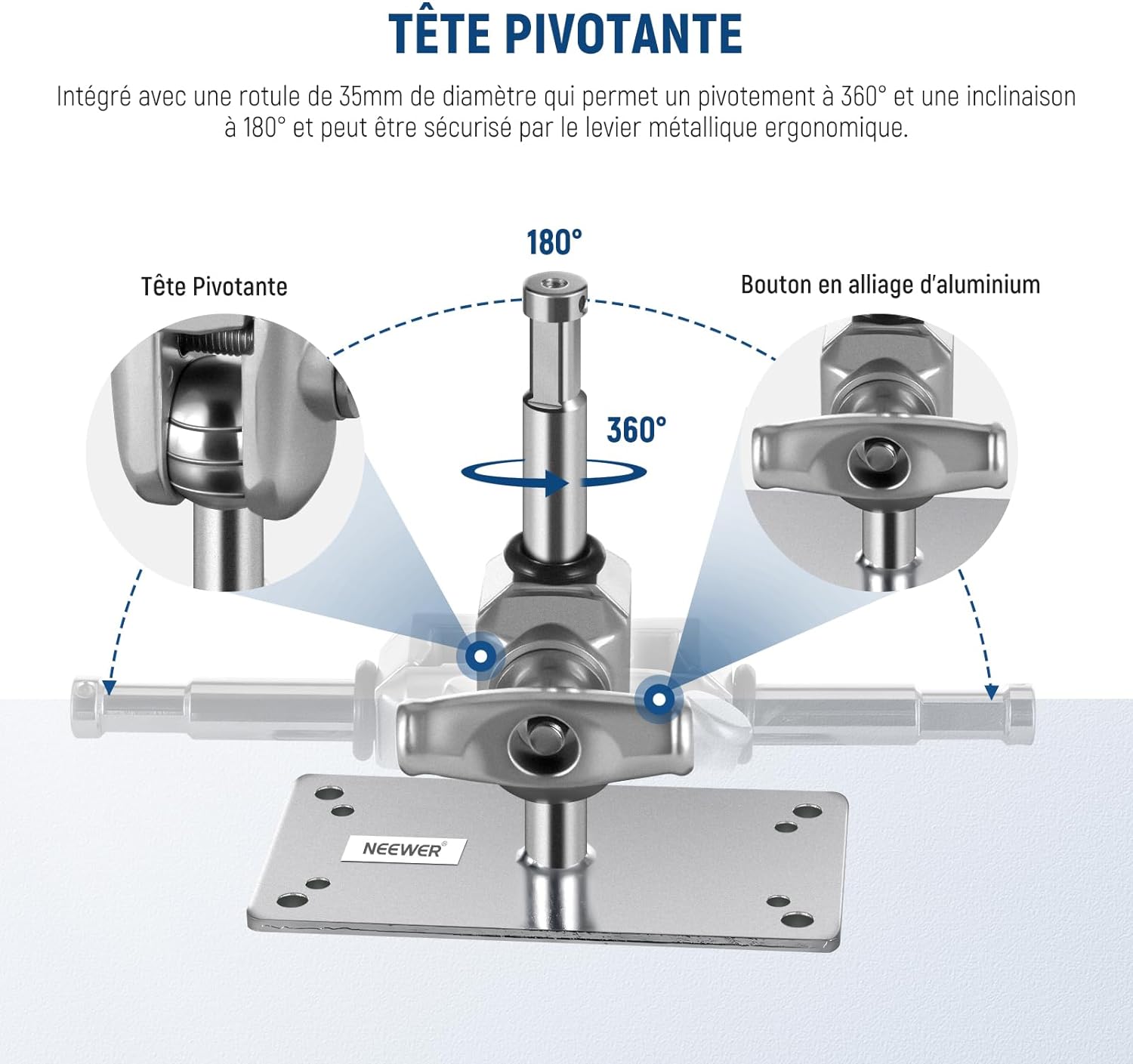 TÊTE PIVOTANTE

Intégré avec une rotule de 35mm de diamètre qui permet un pivotement à 360° et une inclinaison à 180° et peut être sécurisé par le levier métallique ergonomique.

180°

Tête Pivotante

Bouton en alliage d'aluminium

360°

NEEWER®