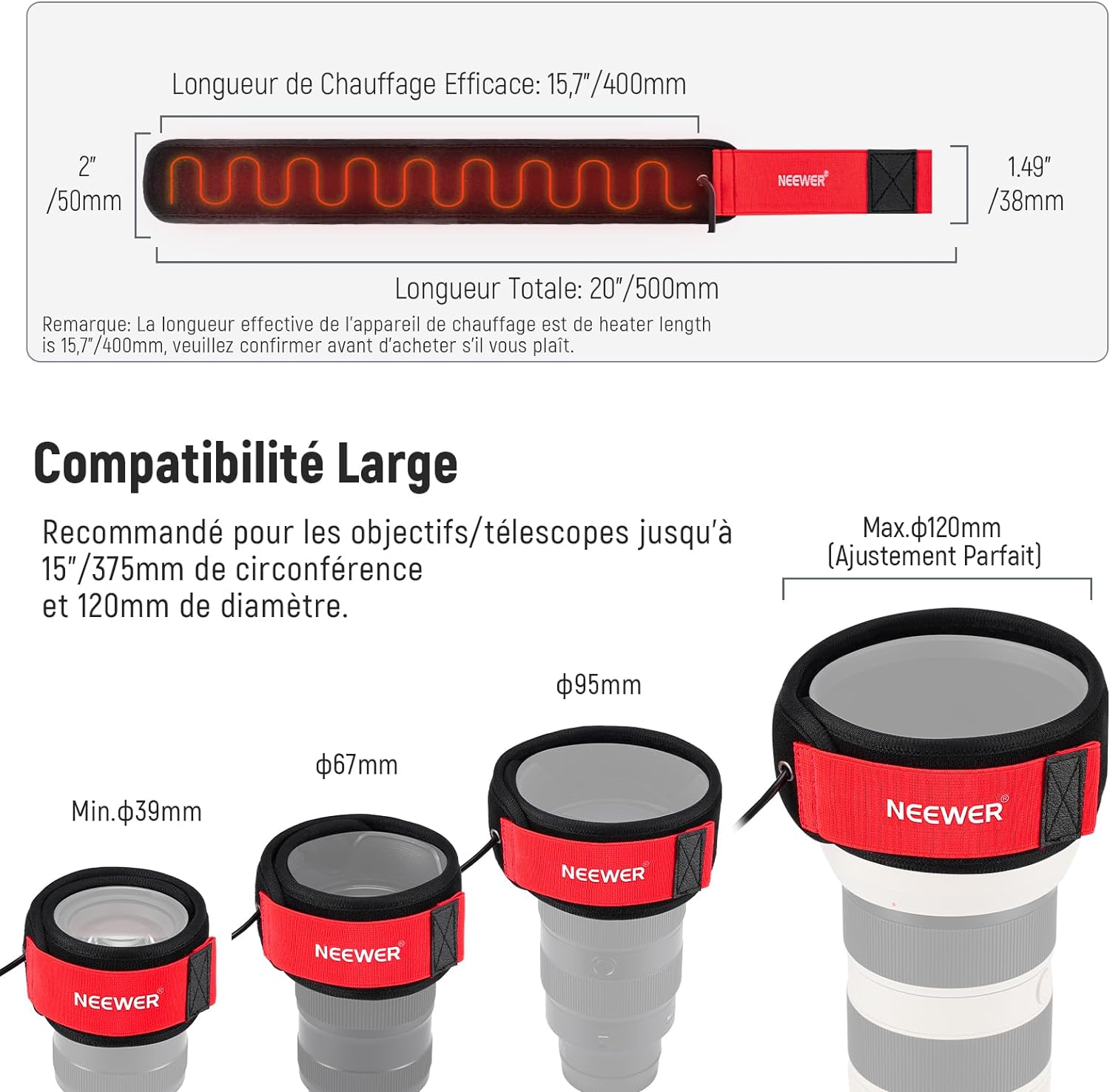 Longueur de Chauffage Efficace: 15,7"/400mm

2"
/50mm

NEEWER®

1.49"
/38mm

Longueur Totale: 20"/500mm

Remarque: La longueur effective de l'appareil de chauffage est de heater length is 15,7"/400mm, veuillez confirmer avant d'acheter s'il vous plaît.

Compatibilité Large

Recommandé pour les objectifs/télescopes jusqu'à 15"/375mm de circonférence et 120mm de diamètre.

Max.ϕ120mm
(Ajustement Parfait)

ϕ95mm

ϕ67mm

Min.ϕ39mm

NEEWER®

NEEWER®

NEEWER®

NEEWER®